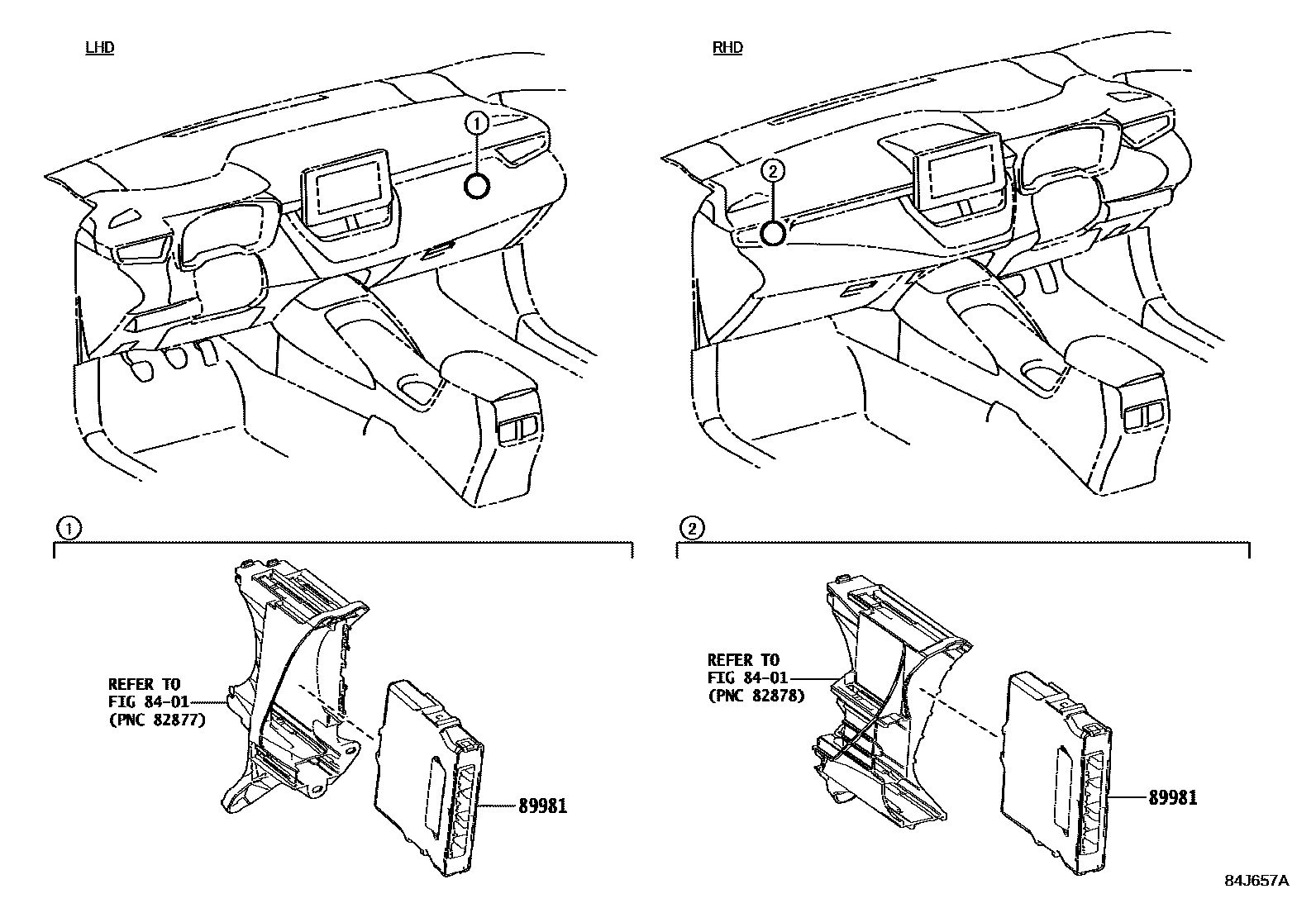 LHD

1

RHD

2

1

REFER TO
FIG 84-01
(PNC 82877)

89981

2

REFER TO
FIG 84-01
(PNC 82878)

89981

84J657A