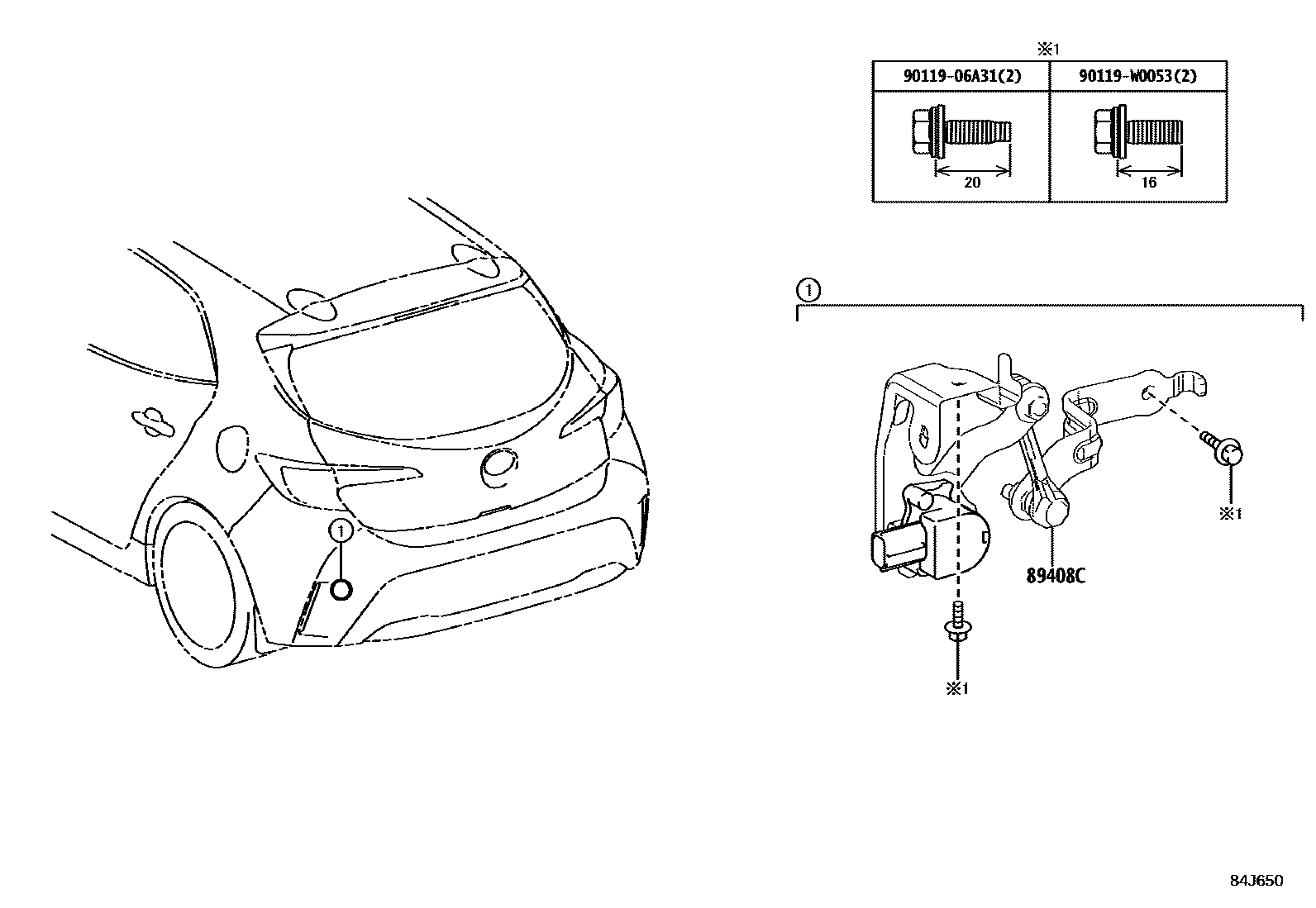 ※1

| 90119-06A31(2) | 90119-W0053(2) |
|---|---|
| 20 | 16 |

①

①

※1

89408C

※1

84J650