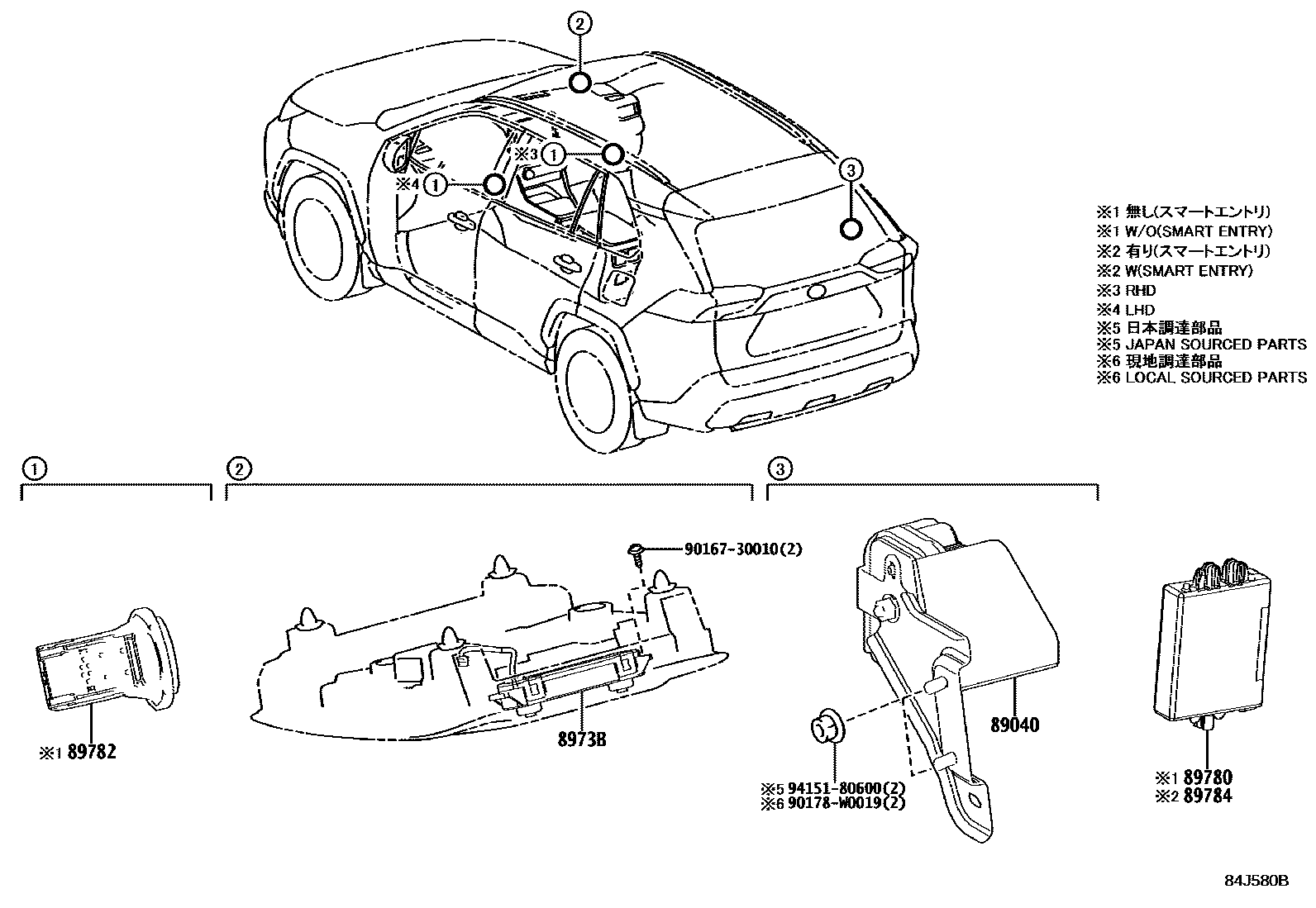 2
※3 1
※4 1
3

※1 無し(スマートエントリ)
※1 W/O(SMART ENTRY)
※2 有り(スマートエントリ)
※2 W(SMART ENTRY)
※3 RHD
※4 LHD
※5 日本調達部品
※5 JAPAN SOURCED PARTS
※6 現地調達部品
※6 LOCAL SOURCED PARTS

1
2
3

90167-30010(2)

※1 89782

8973B

89040

※5 94151-80600(2)
※6 90178-W0019(2)

※1 89780
※2 89784

84J580B