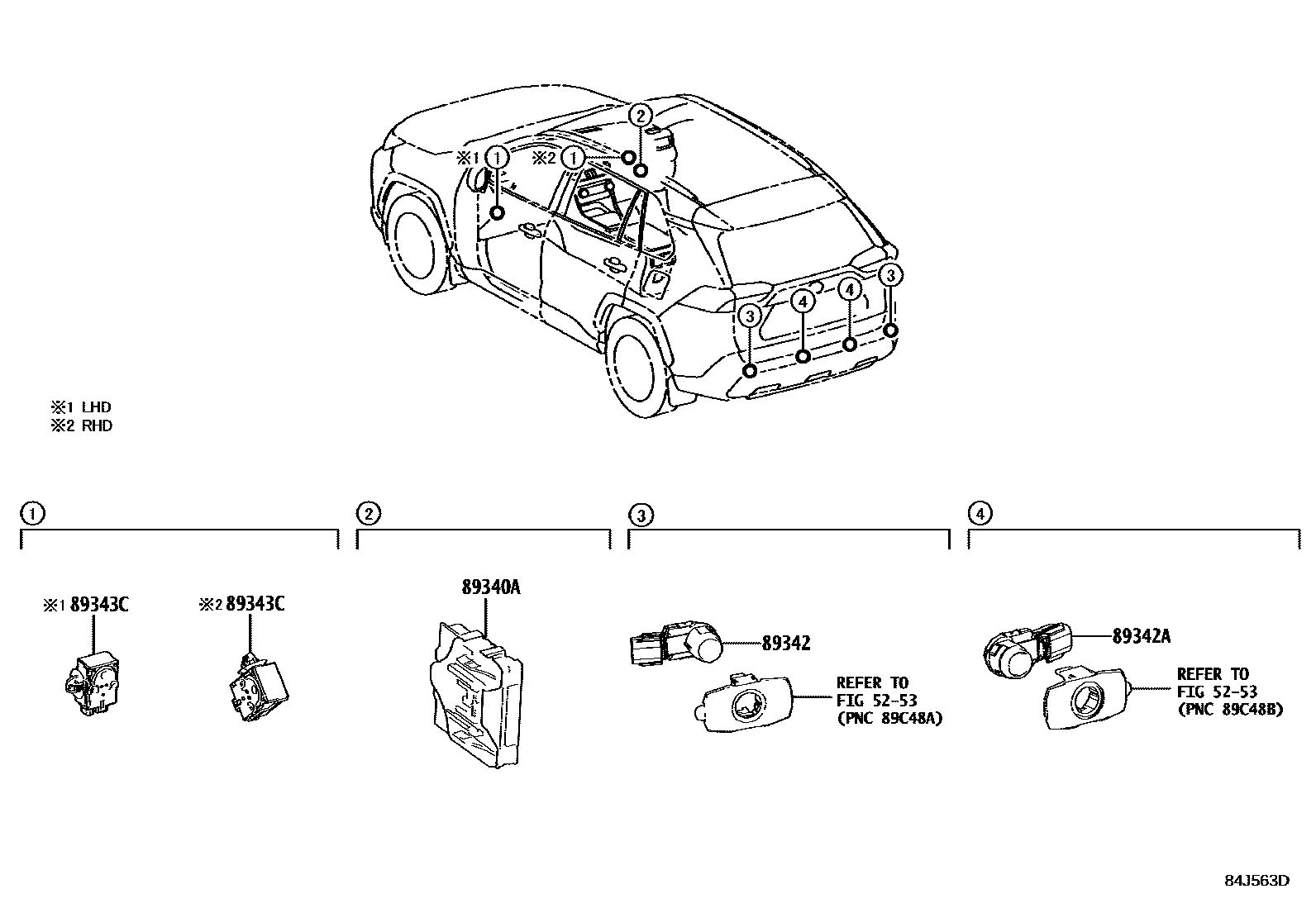 ※1 1
※2 1
2
3
4
4
3

※1 LHD
※2 RHD

1

※1 89343C

※2 89343C

2

89340A

3

89342

REFER TO
FIG 52-53
(PNC 89C48A)

4

89342A

REFER TO
FIG 52-53
(PNC 89C48B)

84J563D