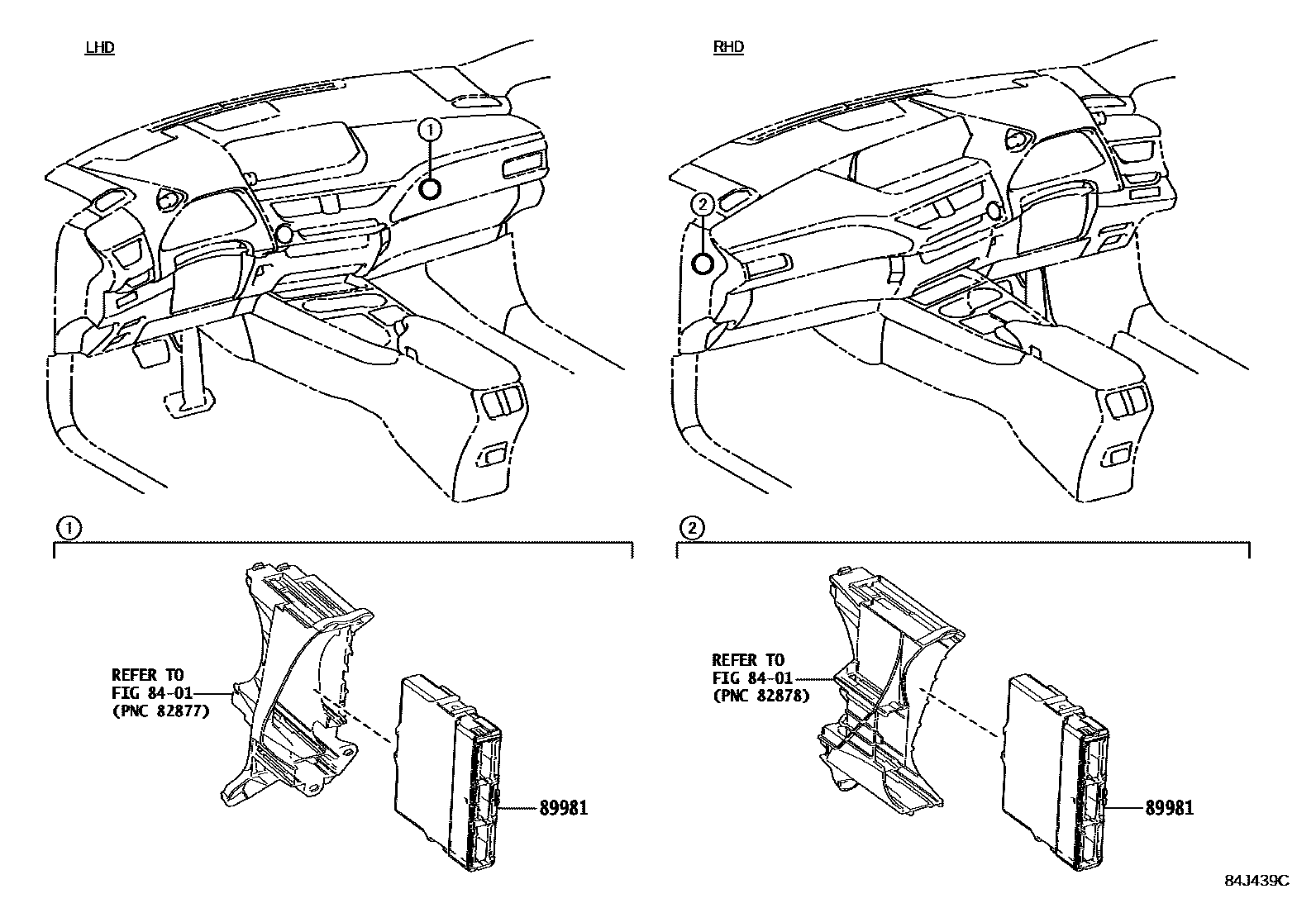 LHD

1

RHD

2

1

REFER TO
FIG 84-01
(PNC 82877)

89981

2

REFER TO
FIG 84-01
(PNC 82878)

89981

84J439C