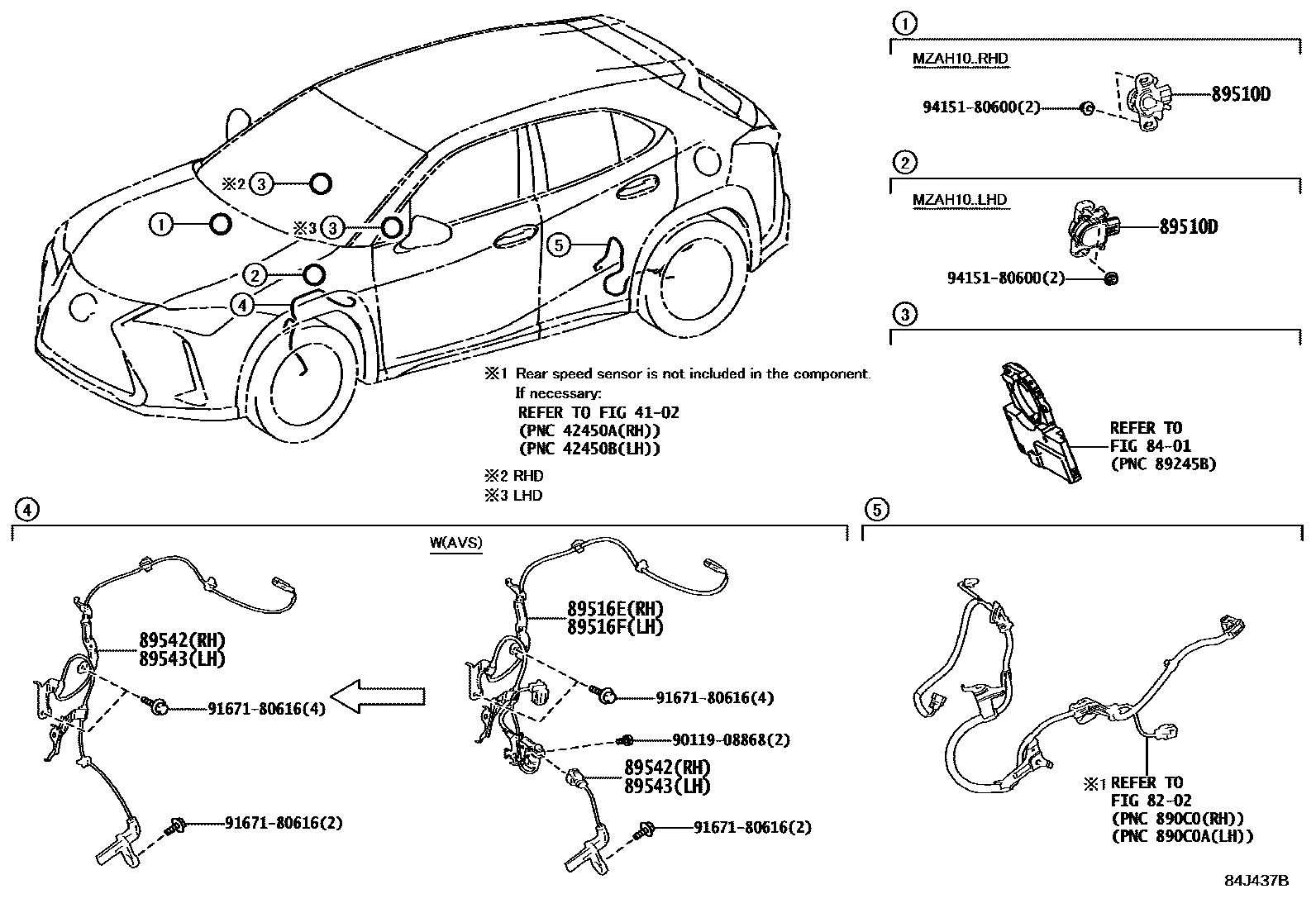 ※2 3
1
※3 3
2
4
5

※1 Rear speed sensor is not included in the component.
If necessary:
REFER TO FIG 41-02
(PNC 42450A(RH))
(PNC 42450B(LH))

※2 RHD
※3 LHD

1
MZAH10..RHD
94151-80600(2)
89510D

2
MZAH10..LHD
89510D
94151-80600(2)

3
REFER TO
FIG 84-01
(PNC 89245B)

4
W(AVS)
89542(RH)
89543(LH)
91671-80616(4)
91671-80616(2)

89516E(RH)
89516F(LH)
91671-80616(4)
90119-08868(2)
89542(RH)
89543(LH)
91671-80616(2)

5
※1 REFER TO
FIG 82-02
(PNC 890C0(RH))
(PNC 890C0A(LH))

84J437B