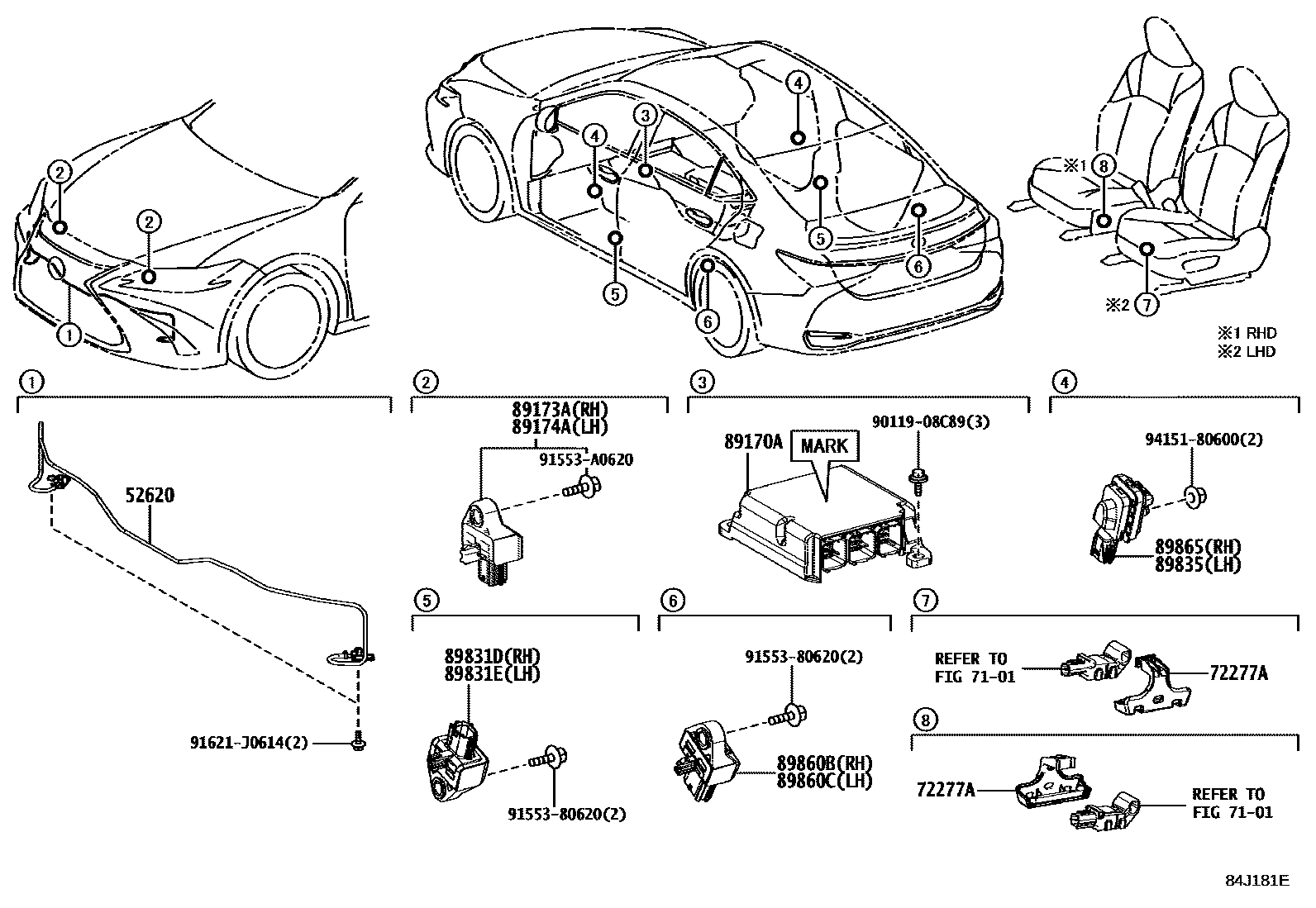 2
2
1
4
3
4
5
5
6
6
※1
8
※2
7
※1 RHD
※2 LHD

1
52620
91621-J0614(2)

2
89173A(RH)
89174A(LH)
91553-A0620

3
89170A
MARK
90119-08C89(3)

4
94151-80600(2)
89865(RH)
89835(LH)

5
89831D(RH)
89831E(LH)
91553-80620(2)

6
91553-80620(2)
89860B(RH)
89860C(LH)

7
REFER TO
FIG 71-01
72277A

8
72277A
REFER TO
FIG 71-01

84J181E