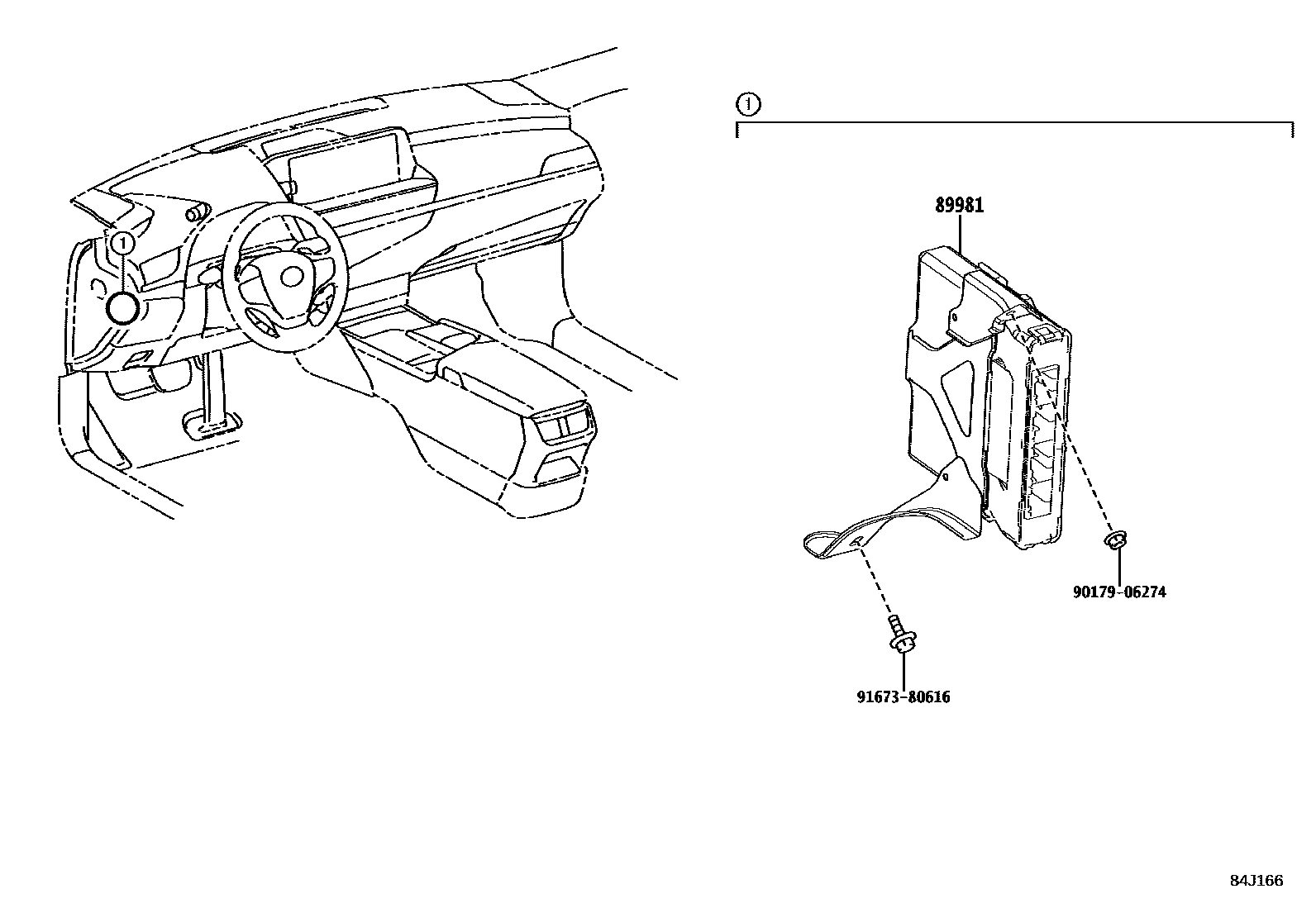 1

1

89981

90179-06274

91673-80616

84J166