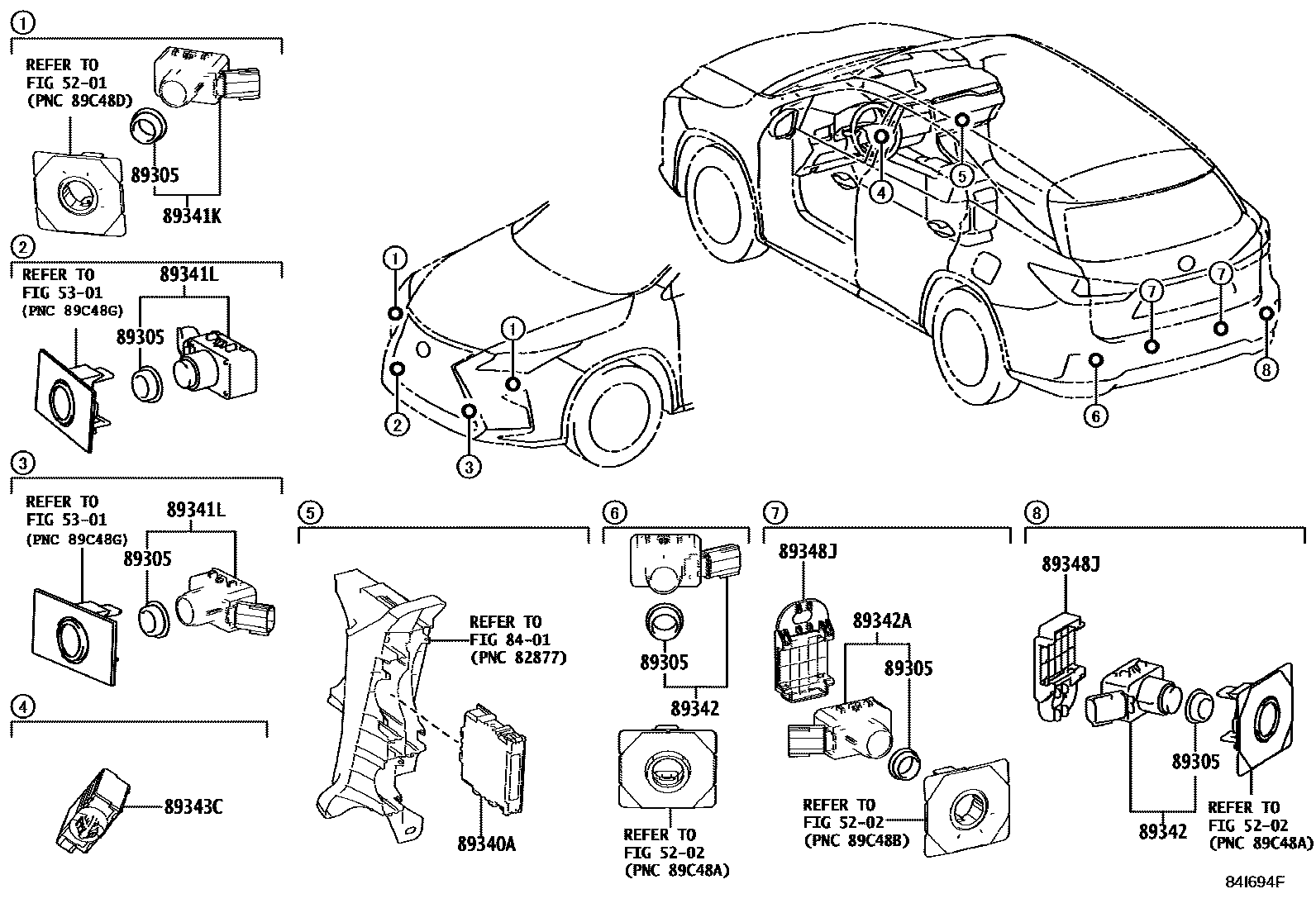 1
REFER TO FIG 52-01 (PNC 89C48D)
89305
89341K

2
REFER TO FIG 53-01 (PNC 89C48G)
89341L
89305

3
REFER TO FIG 53-01 (PNC 89C48G)
89341L
89305

4
89343C

1
1
2
3
4
5
7
7
6
8

5
REFER TO FIG 84-01 (PNC 82877)
89340A

6
89305
89342
REFER TO FIG 52-02 (PNC 89C48A)

7
89348J
89342A
89305
REFER TO FIG 52-02 (PNC 89C48B)

8
89348J
89305
89342
REFER TO FIG 52-02 (PNC 89C48A)

84I694F