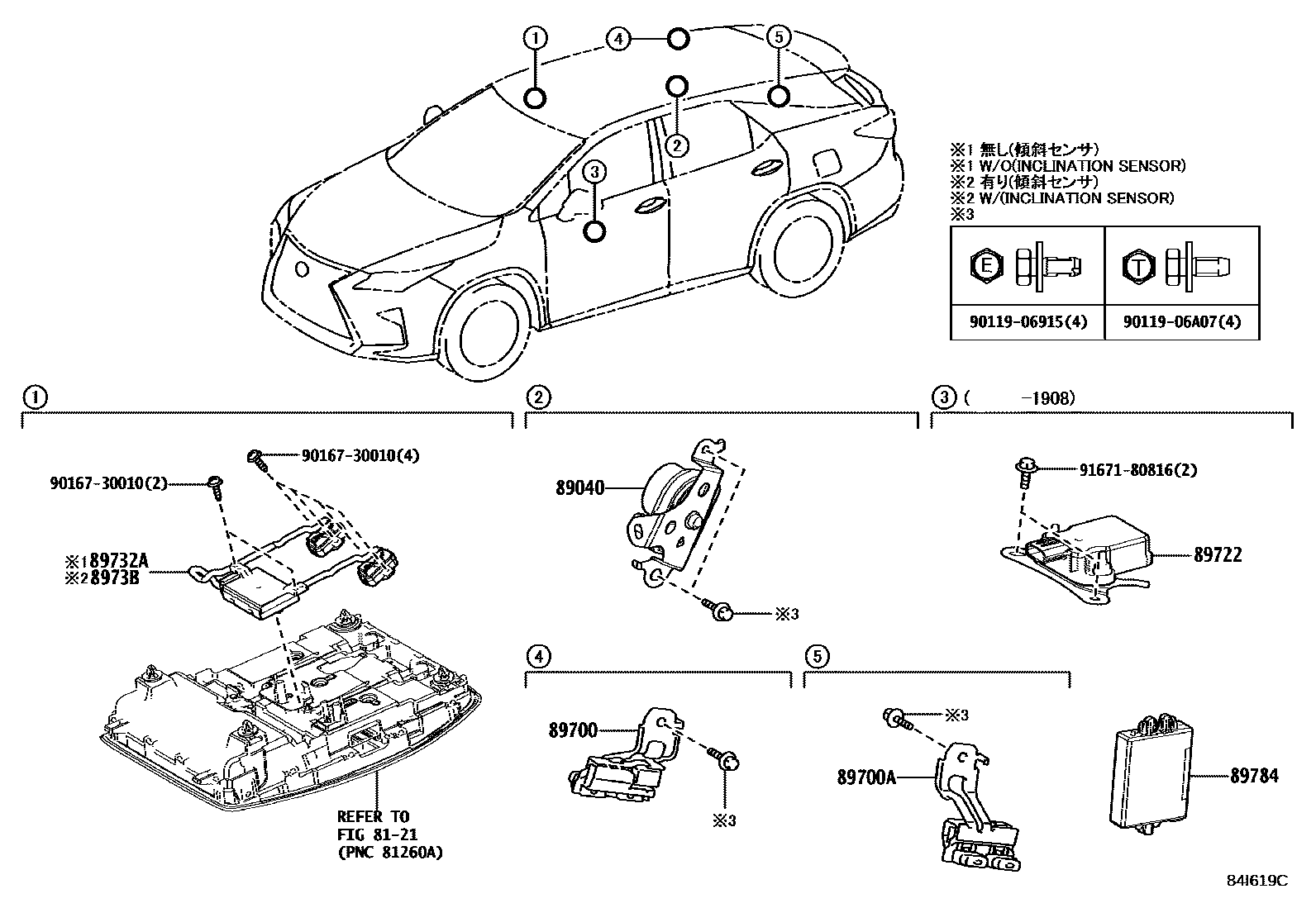 1
4
5
2
3

※1 無し(傾斜センサ)
※1 W/O(INCLINATION SENSOR)
※2 有り(傾斜センサ)
※2 W/(INCLINATION SENSOR)
※3

| E | T |
|---|---|
| 90119-06915(4) | 90119-06A07(4) |

1

90167-30010(4)
90167-30010(2)
※1 89732A
※2 8973B
REFER TO FIG 81-21 (PNC 81260A)

2

89040
※3

3 ( -1908)

91671-80816(2)
89722

4

89700
※3

5

※3
89700A
89784

84I619C