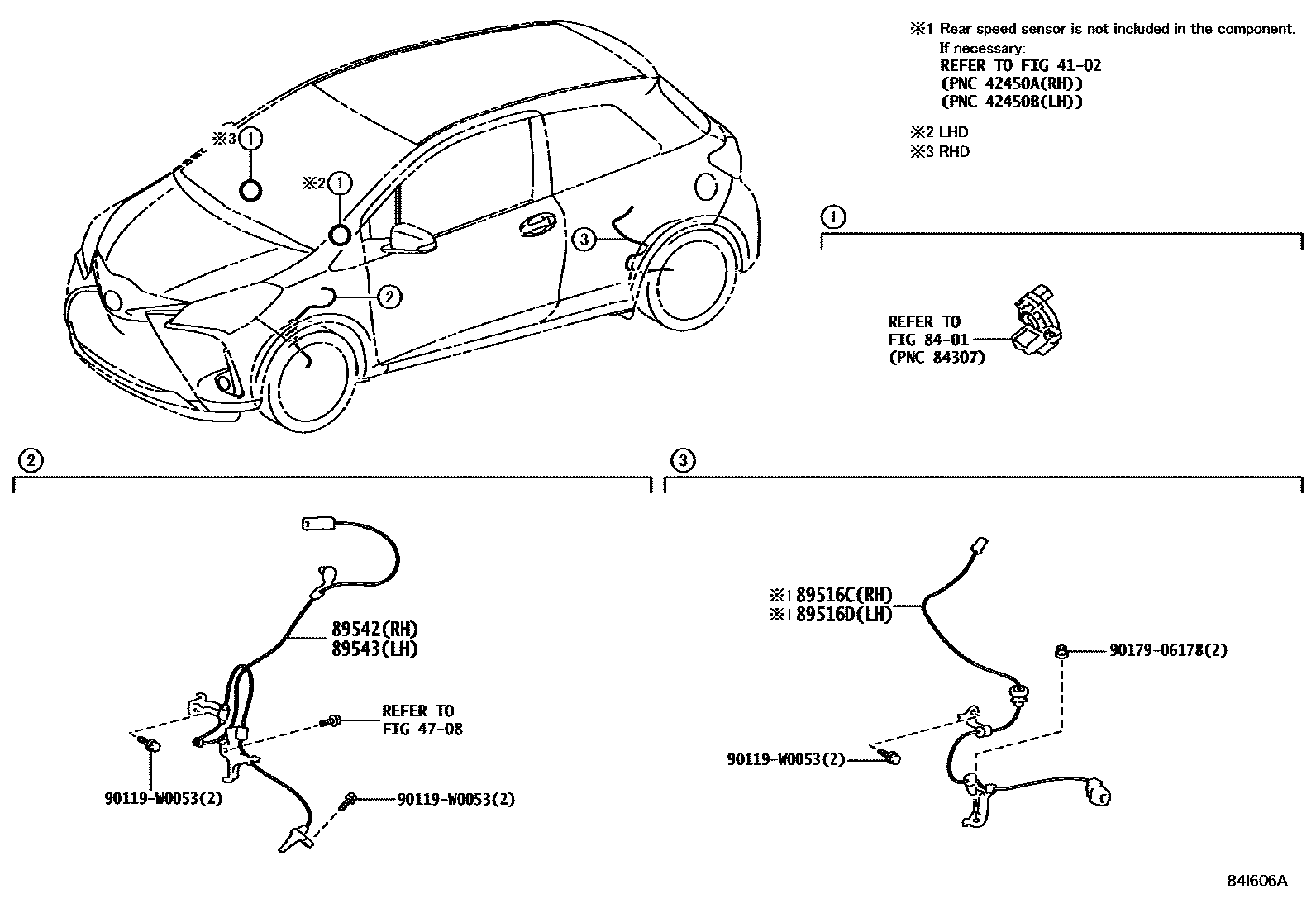 ※1 Rear speed sensor is not included in the component.
If necessary:
REFER TO FIG 41-02
(PNC 42450A(RH))
(PNC 42450B(LH))

※2 LHD
※3 RHD

※3 1
※2 1
3
2

1

REFER TO
FIG 84-01
(PNC 84307)

2

89542(RH)
89543(LH)
REFER TO
FIG 47-08
90119-W0053(2)
90119-W0053(2)

3

※1 89516C(RH)
※1 89516D(LH)
90179-06178(2)
90119-W0053(2)

84I606A