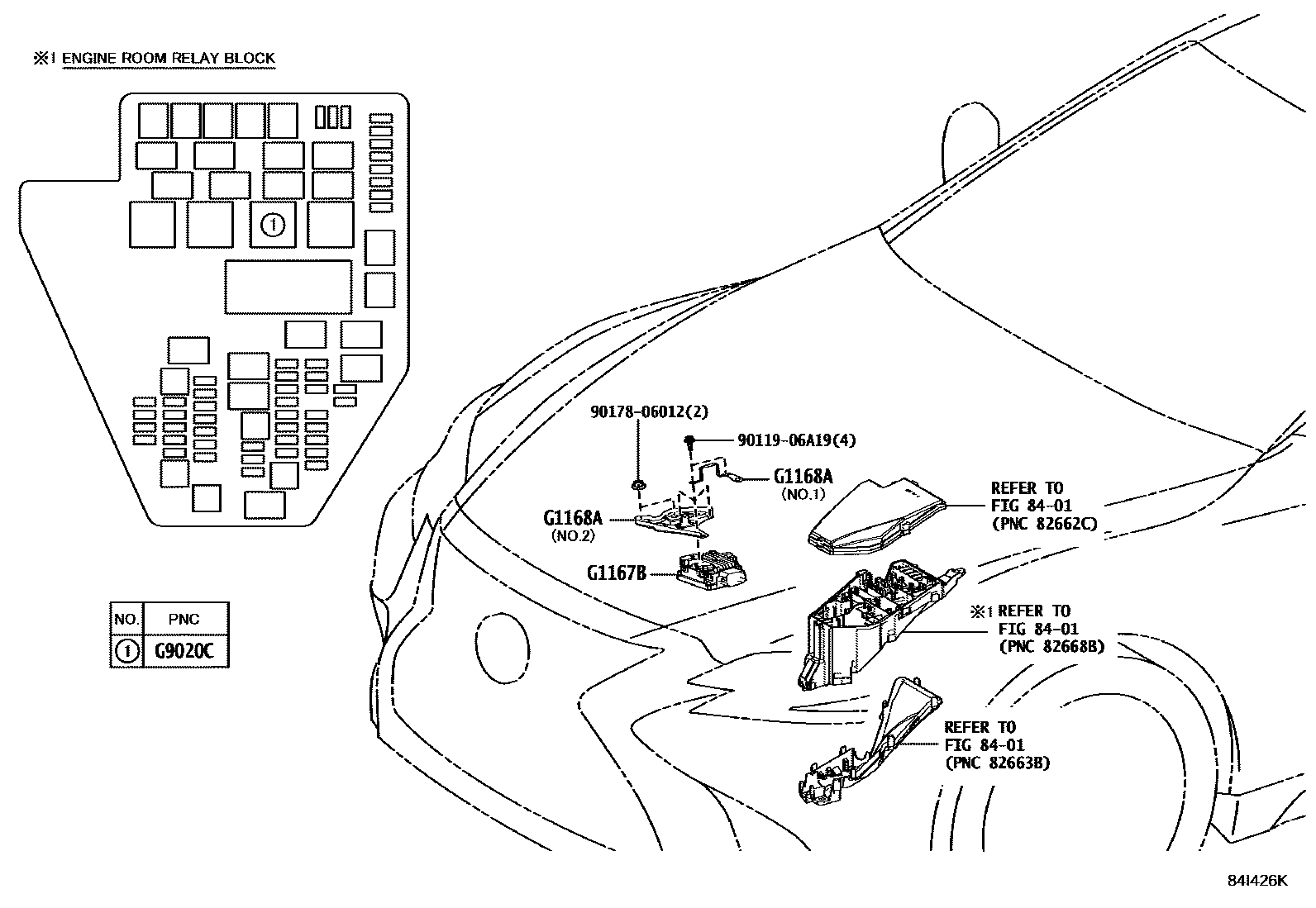 ※1 ENGINE ROOM RELAY BLOCK

①

| NO. | PNC |
|---|---|
| ① | G9020C |

90178-06012(2)

90119-06A19(4)

G1168A
(NO.1)

G1168A
(NO.2)

G1167B

REFER TO
FIG 84-01
(PNC 82662C)

※1 REFER TO
FIG 84-01
(PNC 82668B)

REFER TO
FIG 84-01
(PNC 82663B)

84I426K