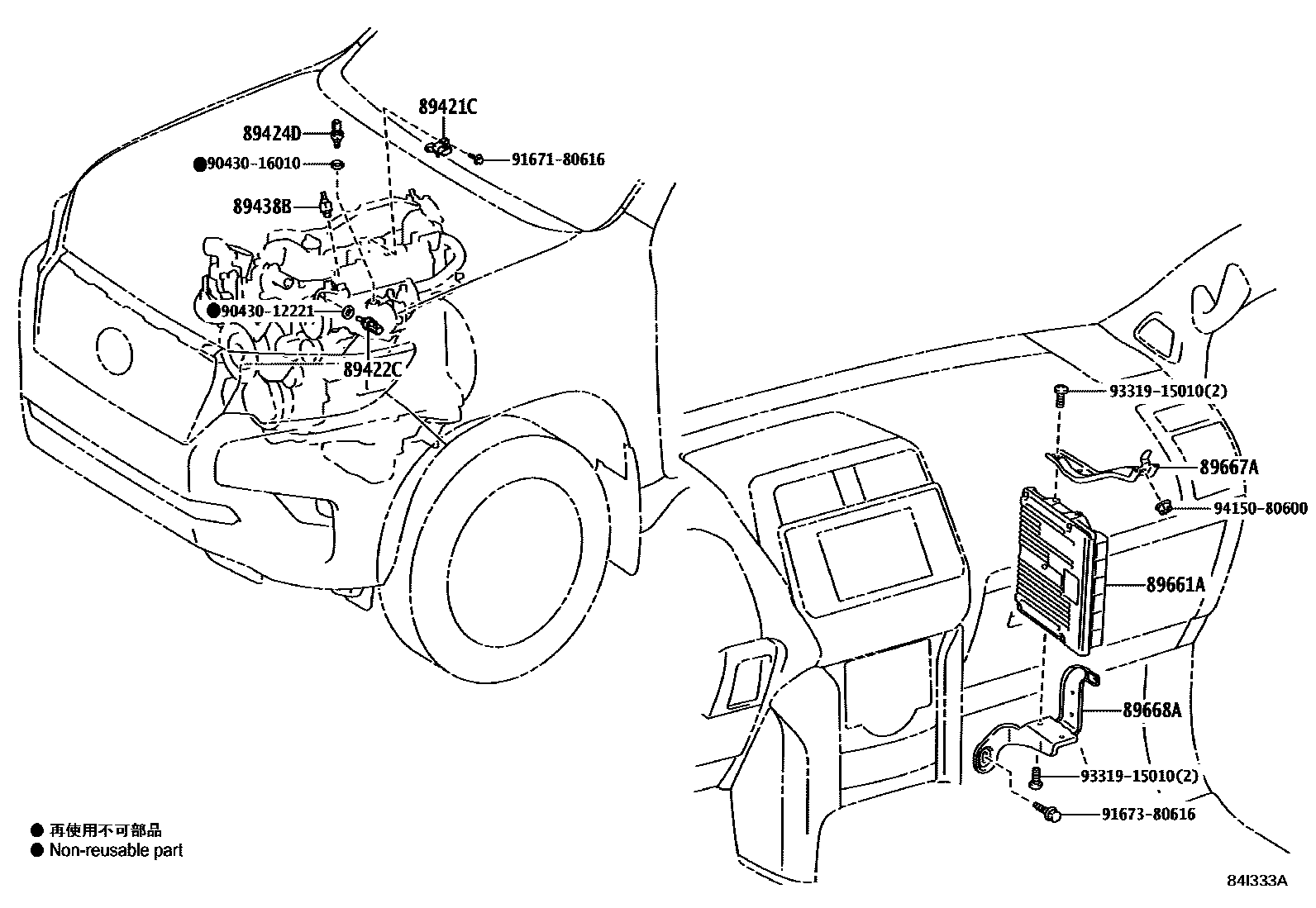 89421C
89424D
●90430-16010
91671-80616
89438B
●90430-12221
89422C
93319-15010(2)
89667A
94150-80600
89661A
89668A
93319-15010(2)
91673-80616
● 再使用不可部品
● Non-reusable part
84I333A