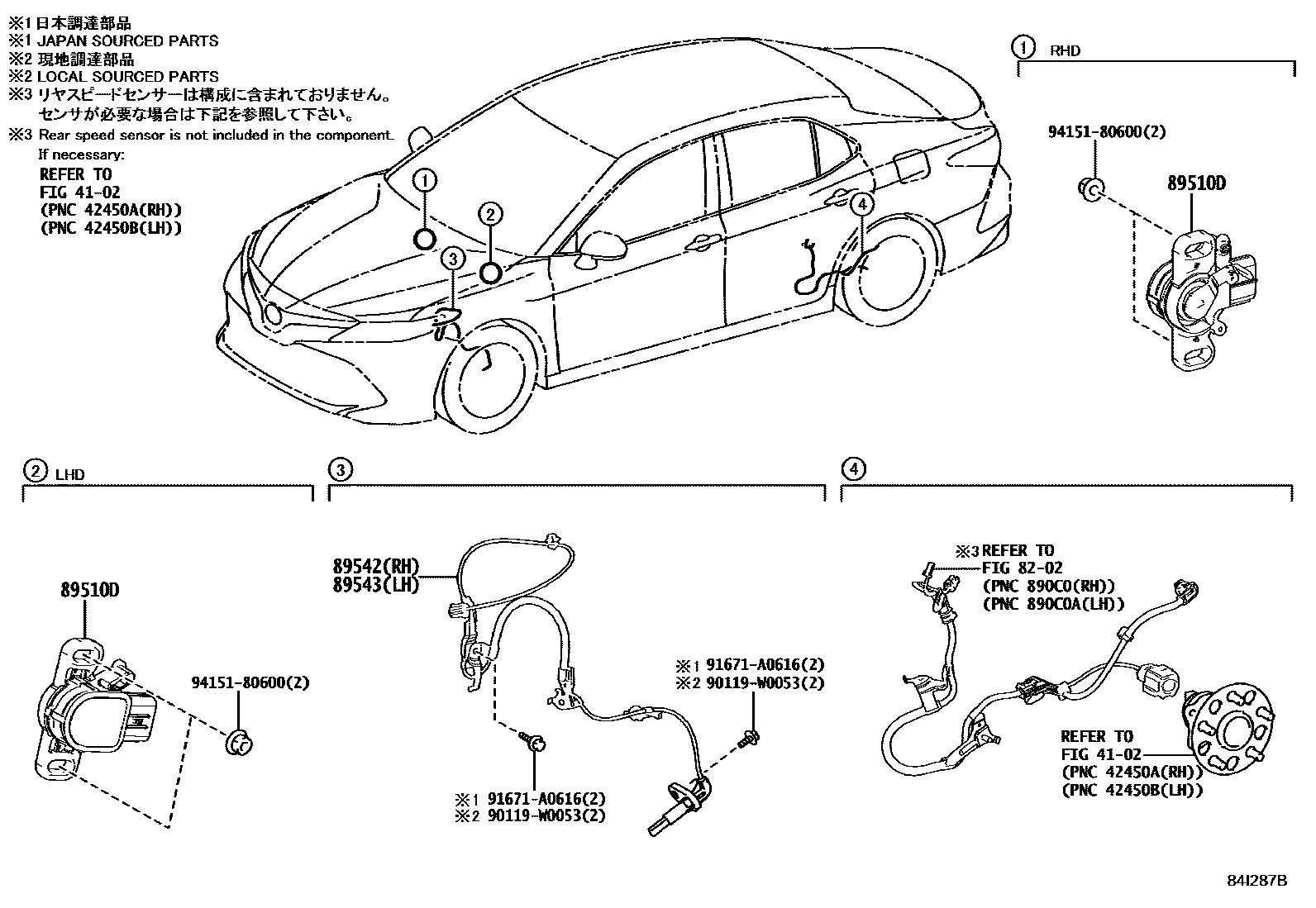 ※1 日本調達部品
※1 JAPAN SOURCED PARTS
※2 現地調達部品
※2 LOCAL SOURCED PARTS
※3 リヤスピードセンサーは構成に含まれておりません。
センサが必要な場合は下記を参照して下さい。
※3 Rear speed sensor is not included in the component.
If necessary:
REFER TO
FIG 41-02
(PNC 42450A(RH))
(PNC 42450B(LH))

1
2
3
4

1 RHD

94151-80600(2)
89510D

2 LHD

89510D
94151-80600(2)

3

89542(RH)
89543(LH)
※1 91671-A0616(2)
※2 90119-W0053(2)
※1 91671-A0616(2)
※2 90119-W0053(2)

4

※3 REFER TO
FIG 82-02
(PNC 890C0(RH))
(PNC 890C0A(LH))
REFER TO
FIG 41-02
(PNC 42450A(RH))
(PNC 42450B(LH))

84I287B