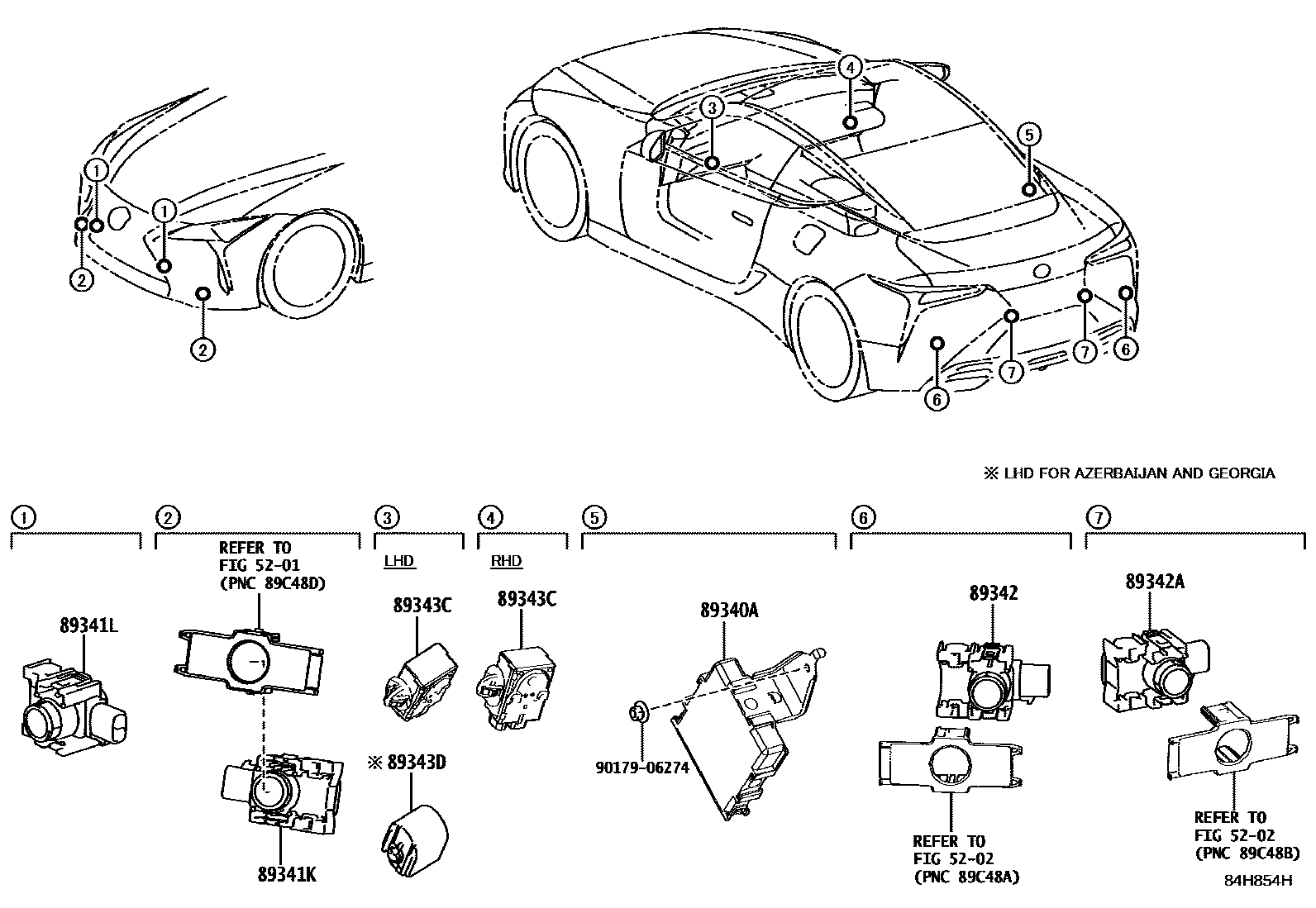 1
1
2
2
3
4
5
6
7
7
6

※ LHD FOR AZERBAIJAN AND GEORGIA

1
89341L

2
REFER TO
FIG 52-01
(PNC 89C48D)
89341K

3
LHD
89343C
※ 89343D

4
RHD
89343C

5
89340A
90179-06274

6
89342
REFER TO
FIG 52-02
(PNC 89C48A)

7
89342A
REFER TO
FIG 52-02
(PNC 89C48B)

84H854H