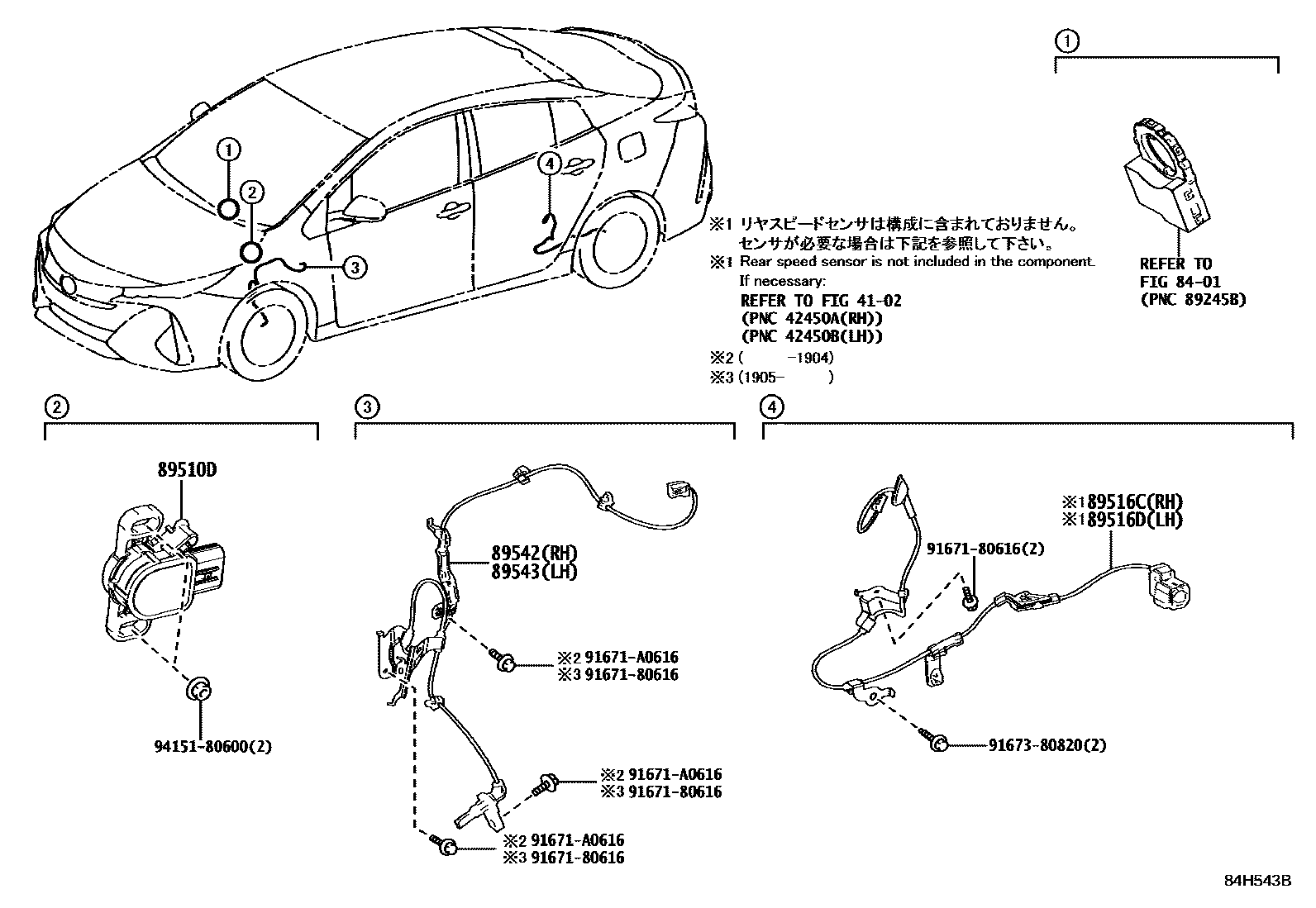 ①
②
③
④

①

REFER TO
FIG 84-01
(PNC 89245B)

※1 リヤスピードセンサは構成に含まれておりません。
センサが必要な場合は下記を参照して下さい。
※1 Rear speed sensor is not included in the component.
If necessary:
REFER TO FIG 41-02
(PNC 42450A(RH))
(PNC 42450B(LH))
※2 ( -1904)
※3 (1905- )

②

89510D

94151-80600(2)

③

89542(RH)
89543(LH)

※2 91671-A0616
※3 91671-80616

※2 91671-A0616
※3 91671-80616

※2 91671-A0616
※3 91671-80616

④

※1 89516C(RH)
※1 89516D(LH)

91671-80616(2)

91673-80820(2)

84H543B