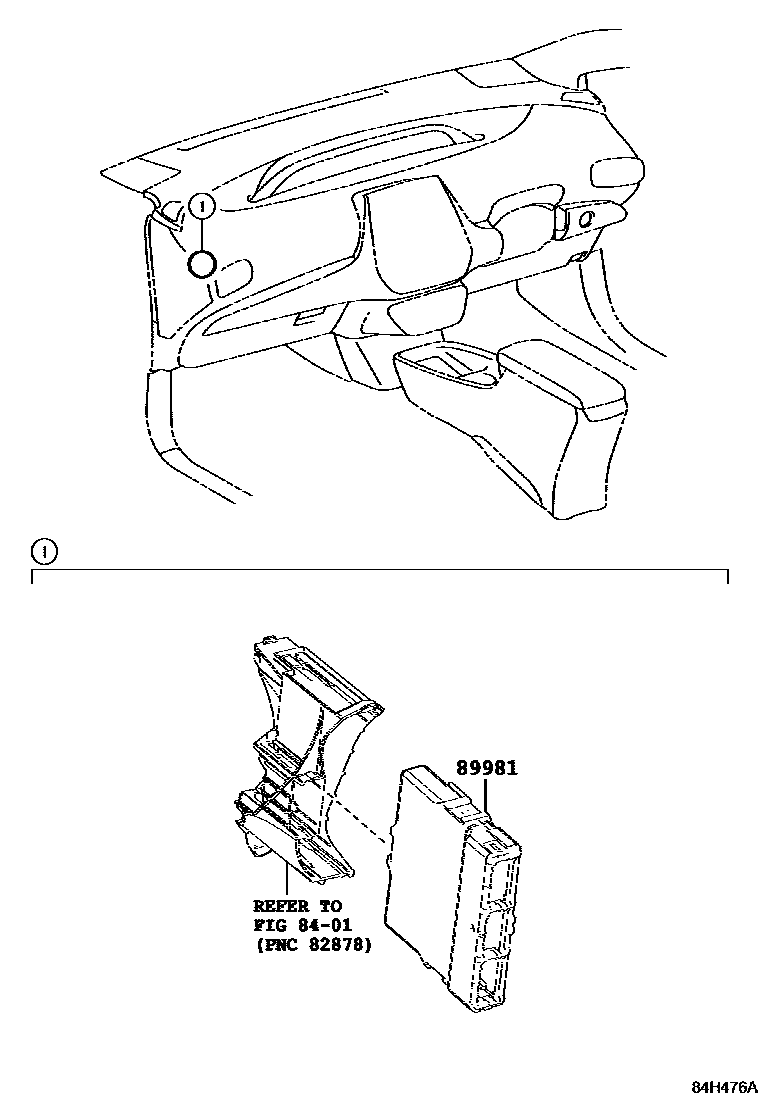 1

1

89981

REFER TO
FIG 84-01
(PNC 82878)

84H476A