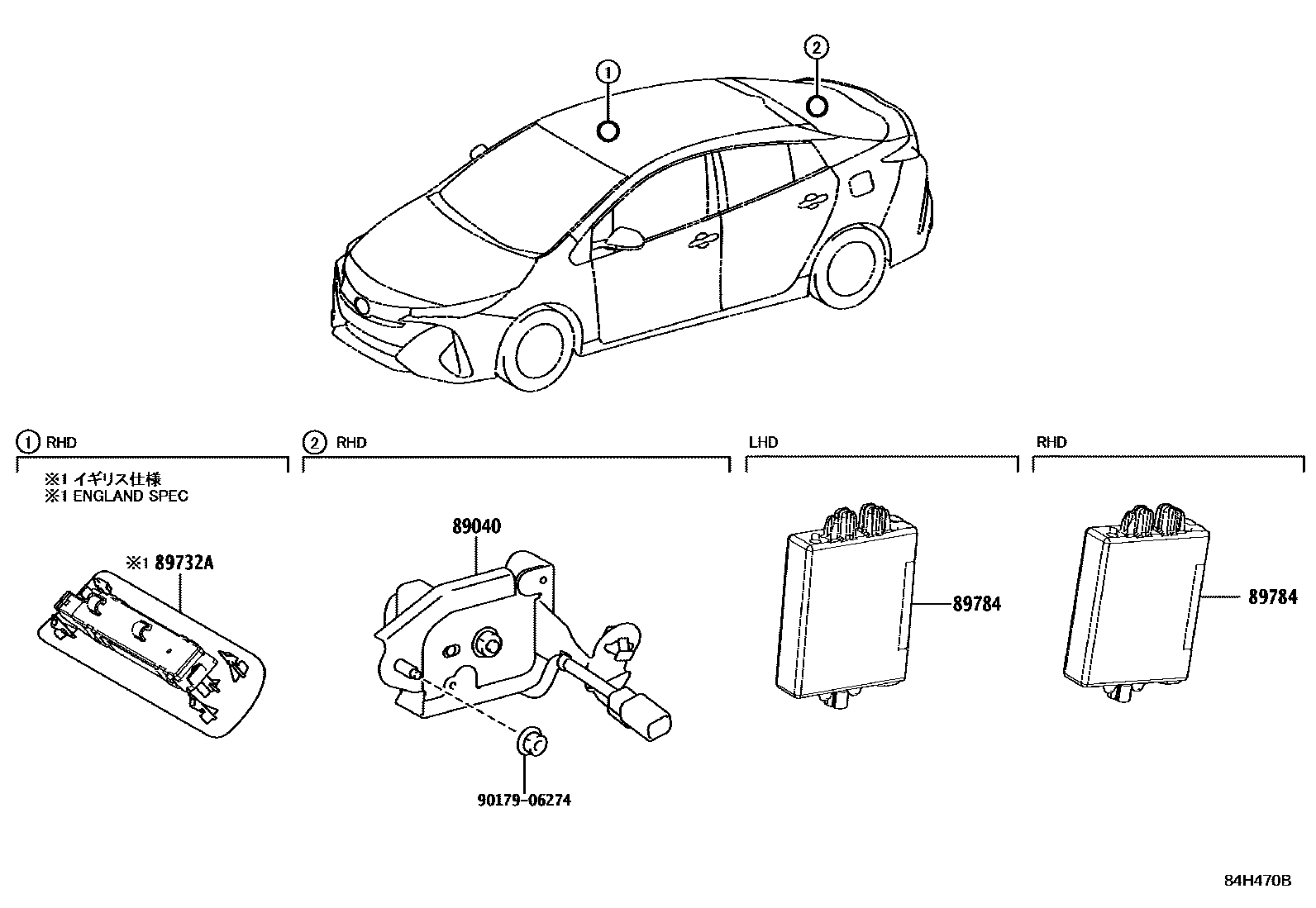 1
2

1 RHD
※1 イギリス仕様
※1 ENGLAND SPEC
※1 89732A

2 RHD
89040
90179-06274

LHD
89784

RHD
89784

84H470B