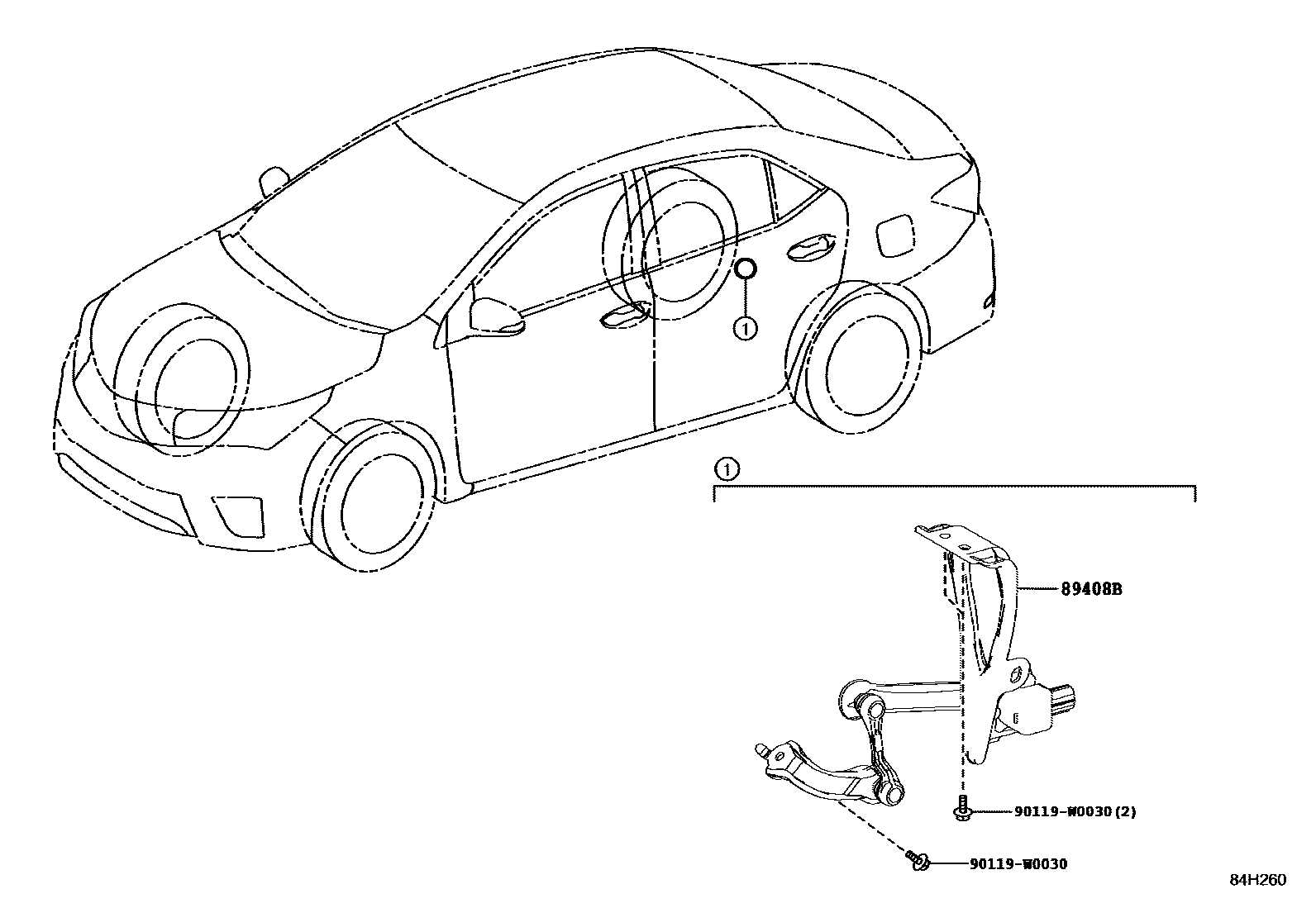 1

1

89408B

90119-W0030(2)

90119-W0030

84H260