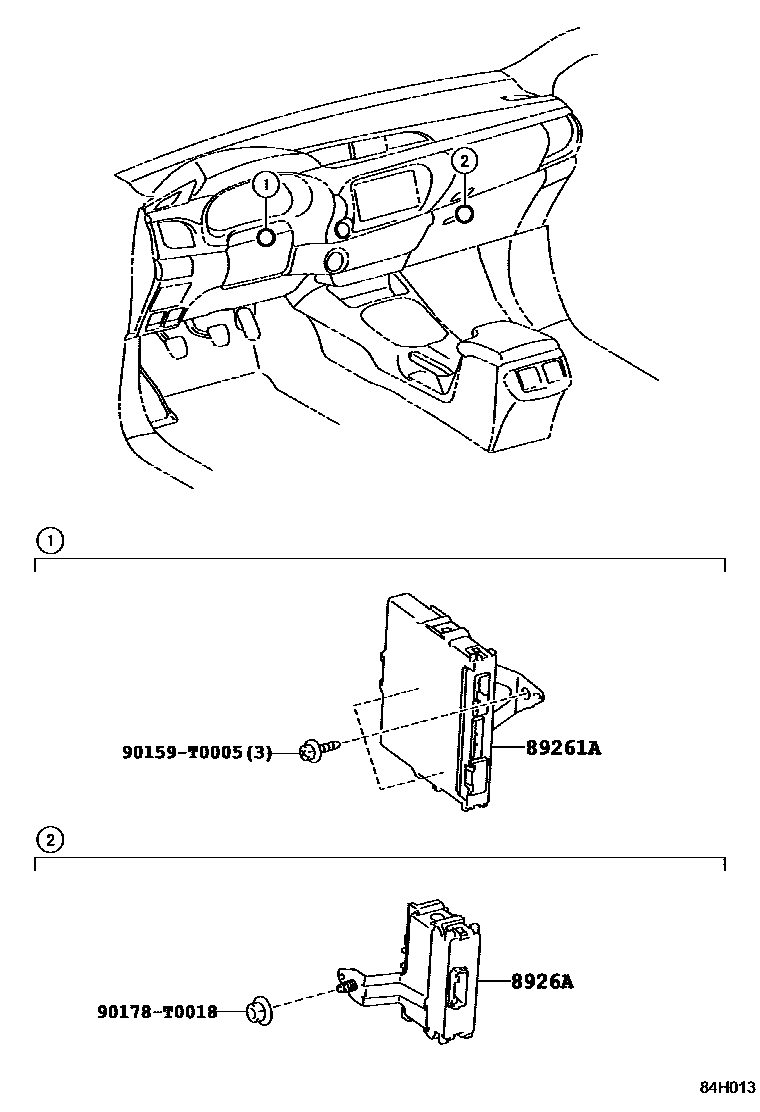 1

2

1

90159-T0005(3)

89261A

2

90178-T0018

8926A

84H013