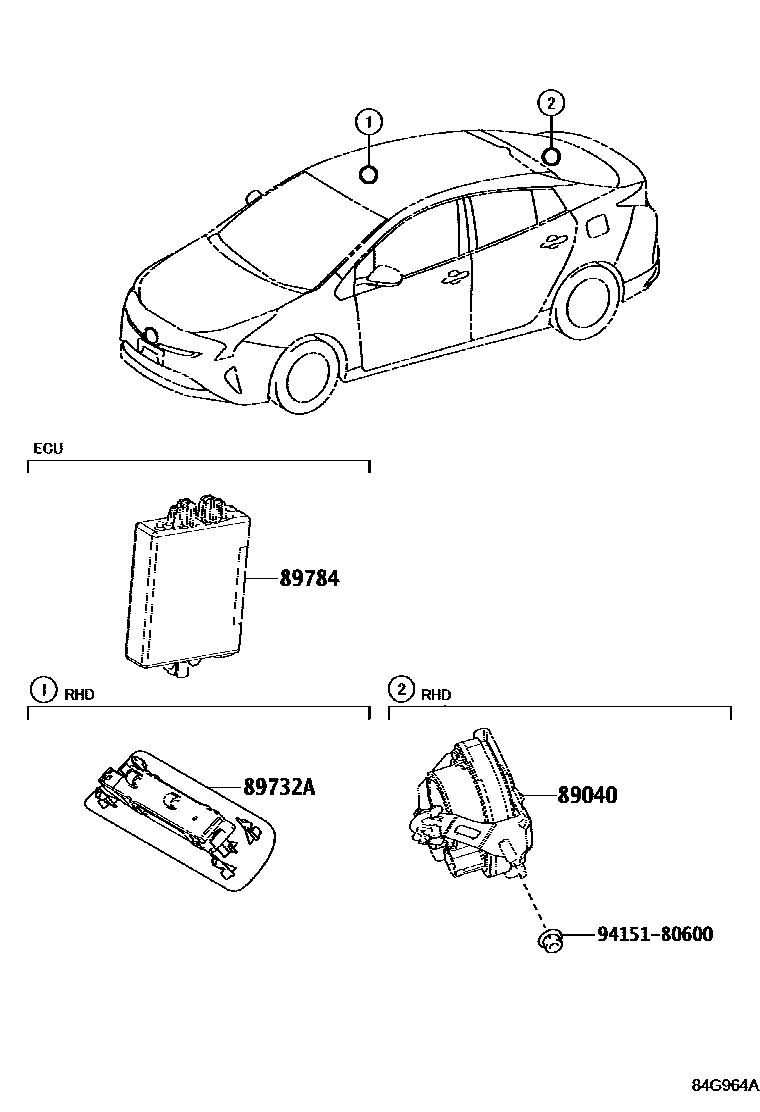 1
2
ECU
89784
1 RHD
89732A
2 RHD
89040
94151-80600
84G964A