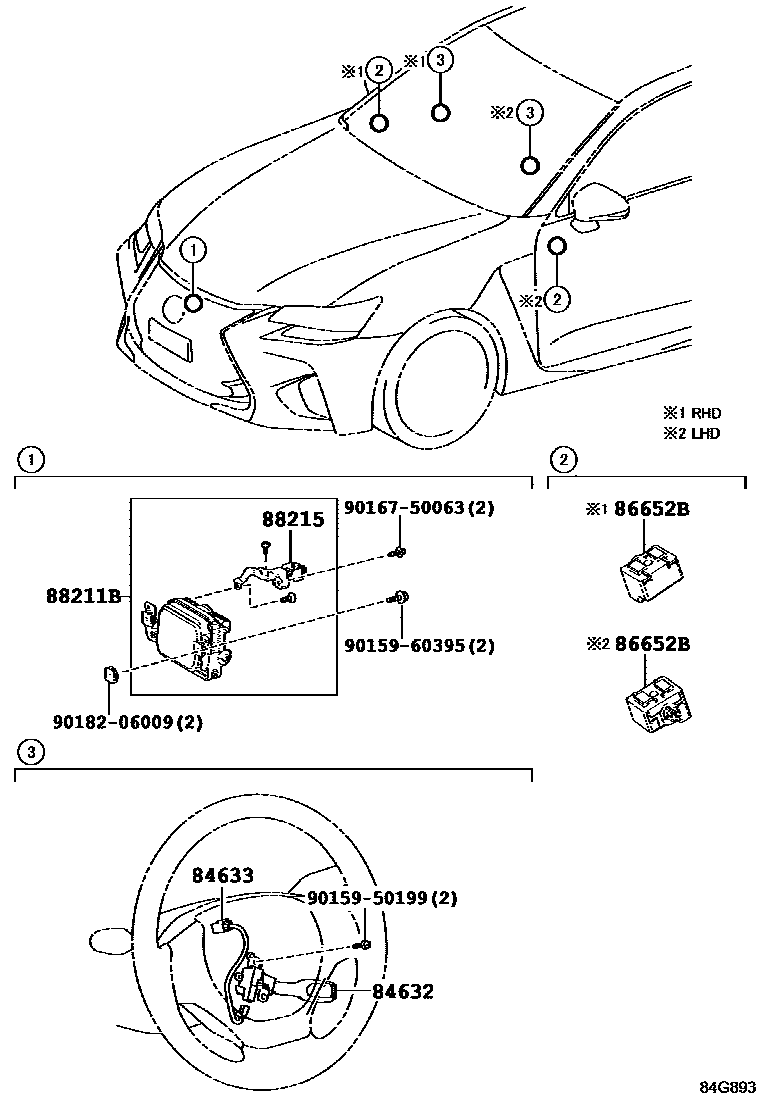 ※1 2
※1 3
※2 3
1
※2 2

※1 RHD
※2 LHD

1
88215
90167-50063(2)
88211B
90159-60395(2)
90182-06009(2)

2
※1 86652B
※2 86652B

3
84633
90159-50199(2)
84632

84G893