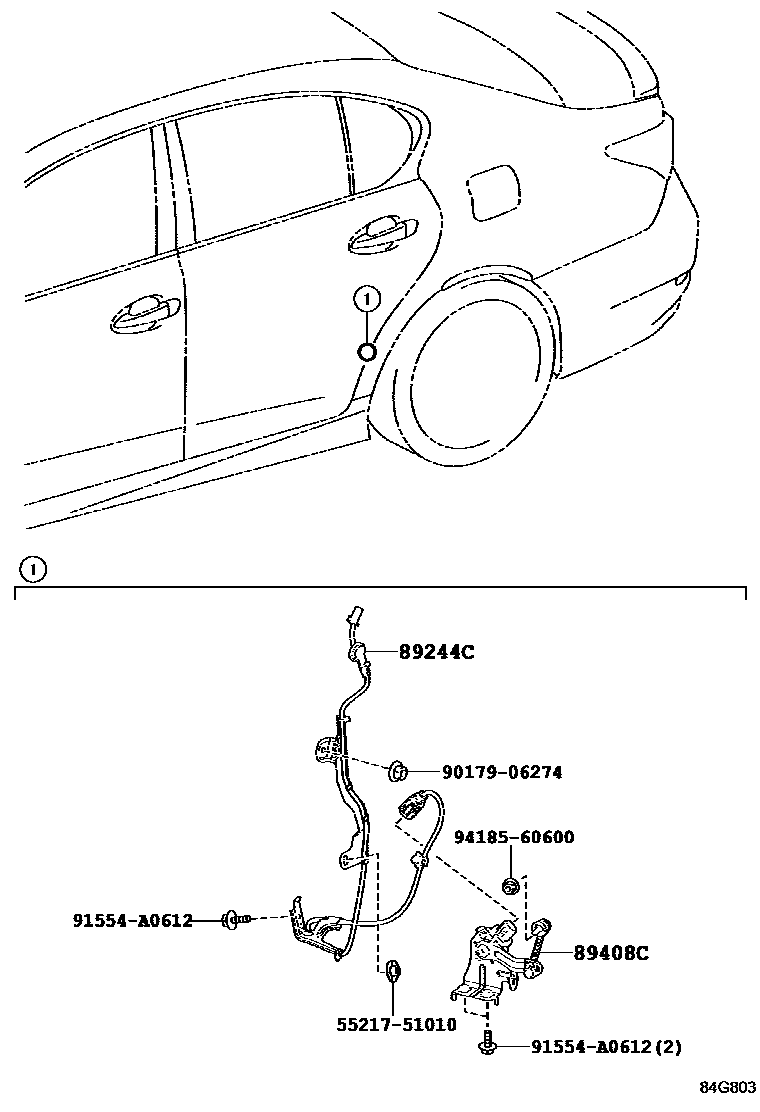 1

1

89244C

90179-06274

94185-60600

91554-A0612

89408C

55217-51010

91554-A0612(2)

84G803