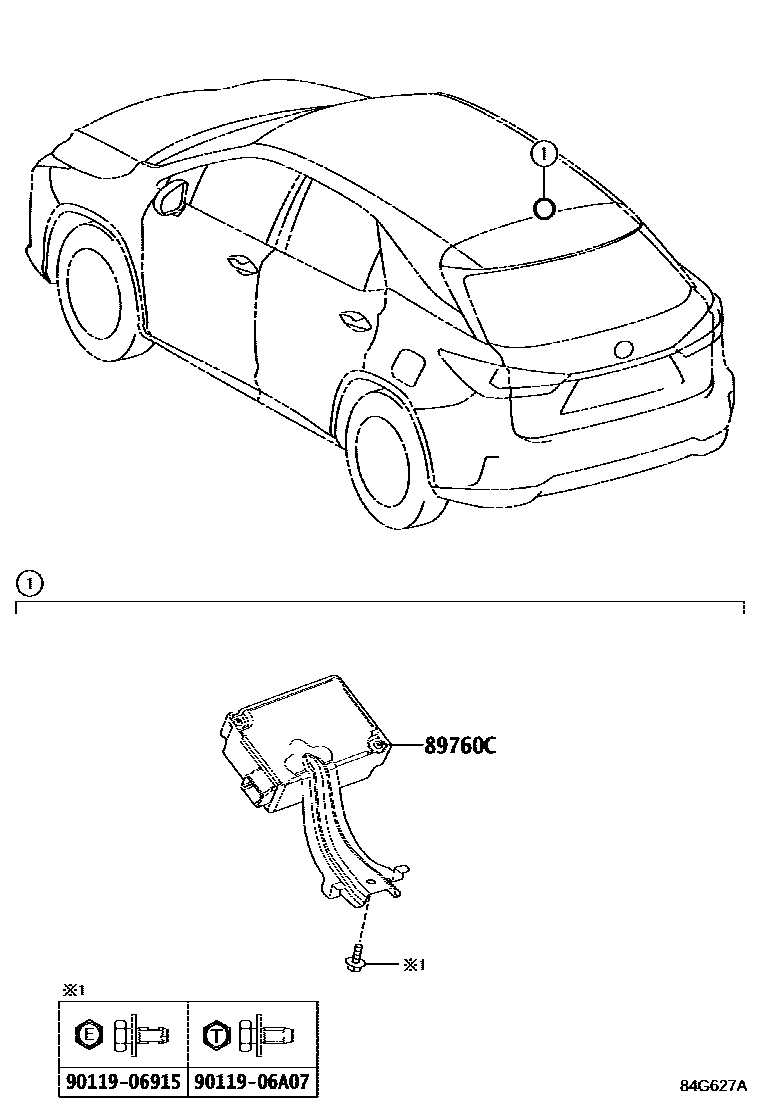 1

1

89760C

※1

※1

| E | T |
|---|---|
| 90119-06915 | 90119-06A07 |

84G627A