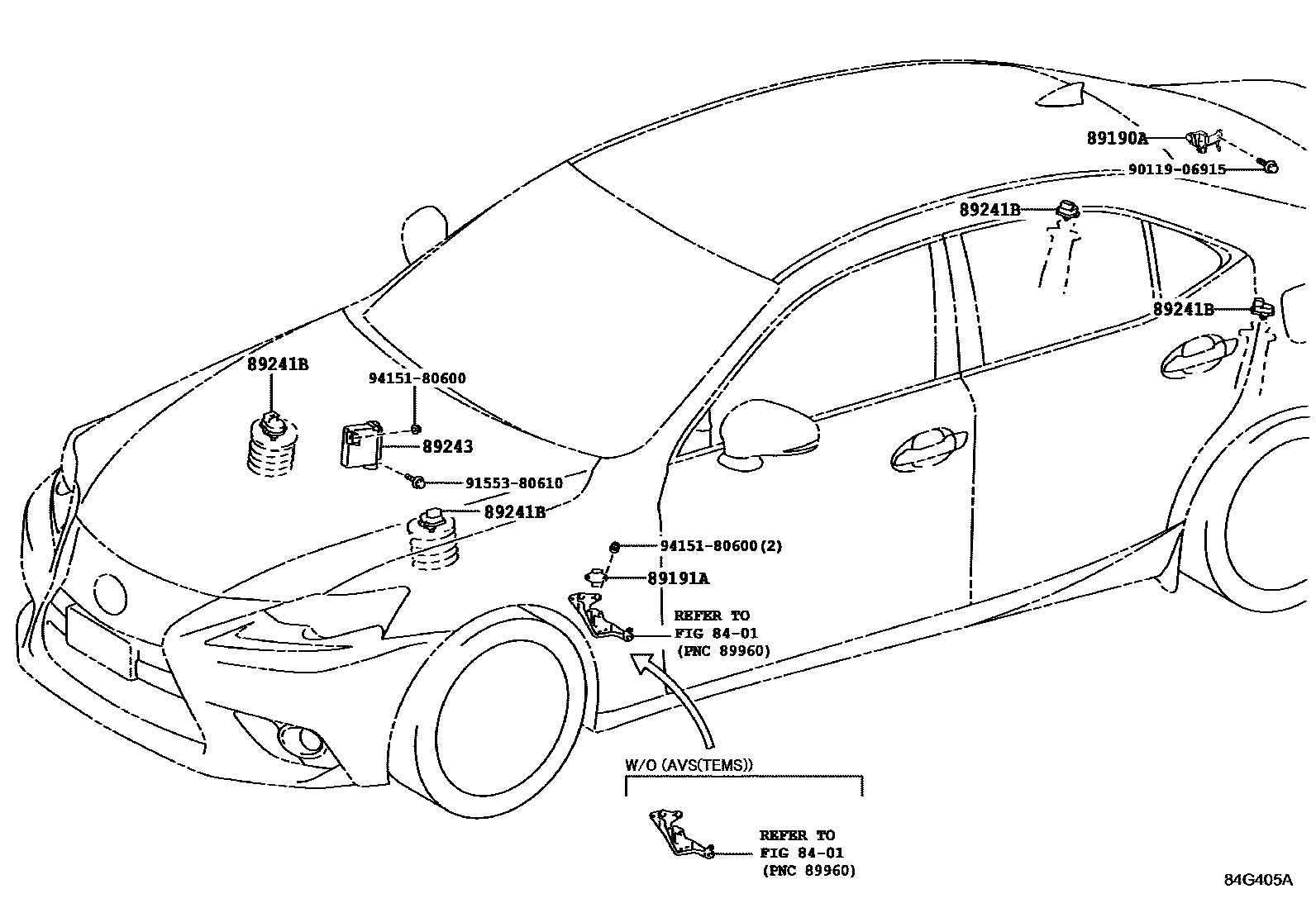 89190A
90119-06915
89241B
89241B
89241B
94151-80600
89243
91553-80610
89241B
94151-80600(2)
89191A
REFER TO
FIG 84-01
(PNC 89960)
W/O (AVS(TEMS))
REFER TO
FIG 84-01
(PNC 89960)
84G405A