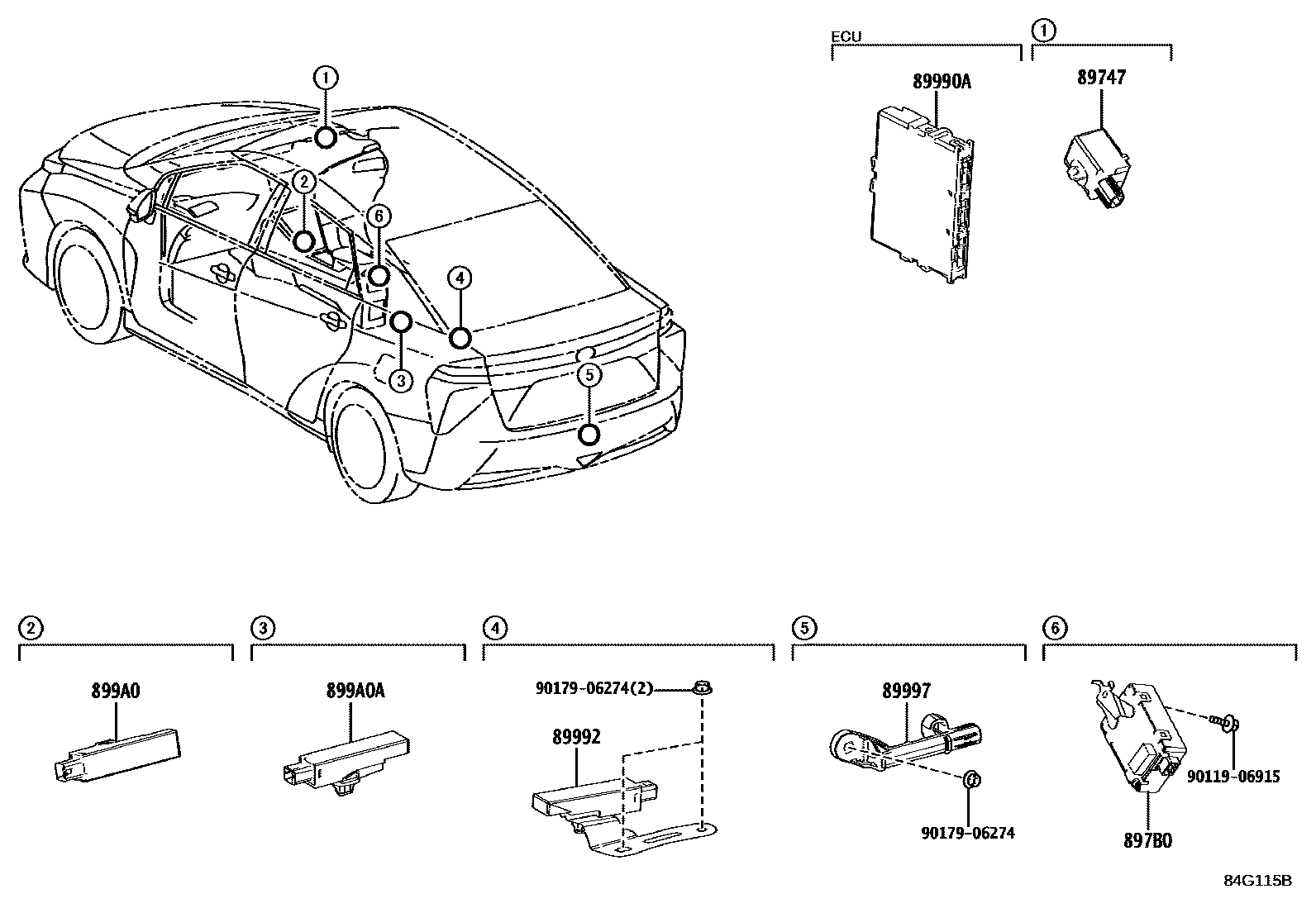 1
2
6
4
3
5

ECU
89990A

1
89747

2
899A0

3
899A0A

4
90179-06274(2)
89992

5
89997
90179-06274

6
90119-06915
897B0

84G115B