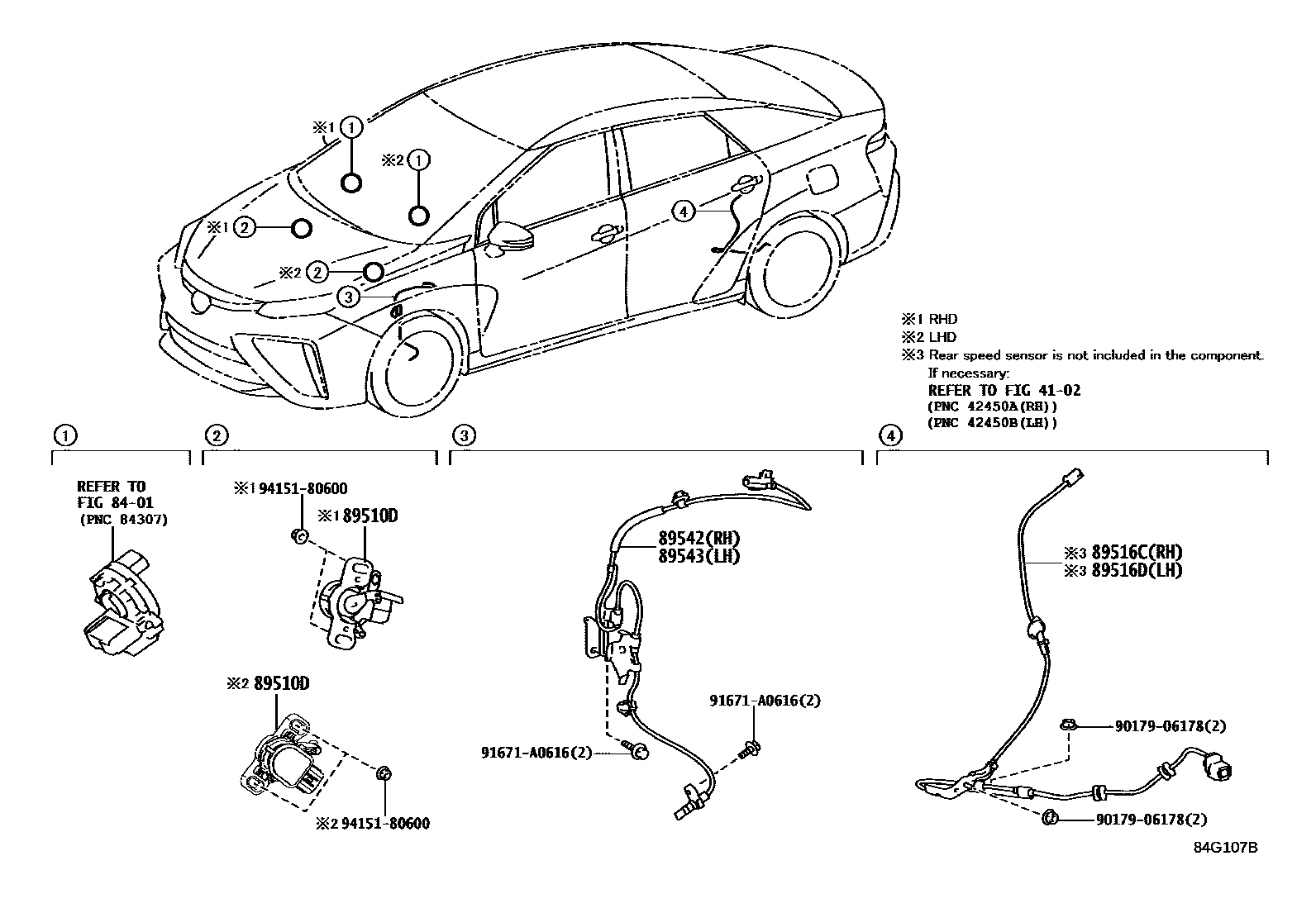 ※1 ①
※2 ①
※1 ②
※2 ②
③
④

※1 RHD
※2 LHD
※3 Rear speed sensor is not included in the component.
If necessary:
REFER TO FIG 41-02
(PNC 42450A(RH))
(PNC 42450B(LH))

①
REFER TO
FIG 84-01
(PNC 84307)

②
※1 94151-80600
※1 89510D
※2 89510D
※2 94151-80600

③
89542(RH)
89543(LH)
91671-A0616(2)
91671-A0616(2)

④
※3 89516C(RH)
※3 89516D(LH)
90179-06178(2)
90179-06178(2)

84G107B