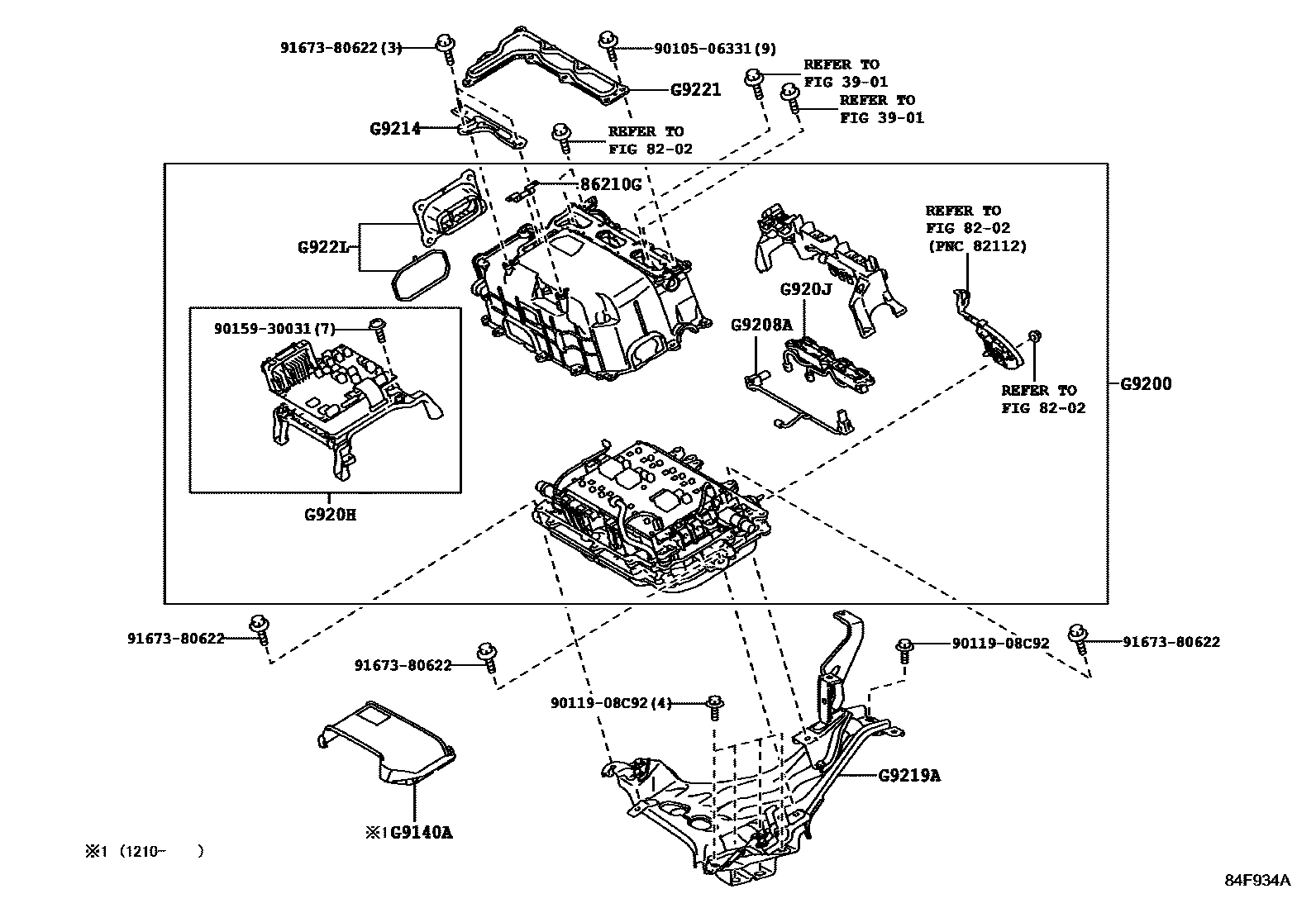 91673-80622(3)
90105-06331(9)
REFER TO
FIG 39-01
REFER TO
FIG 39-01
G9221
G9214
REFER TO
FIG 82-02
86210G
G922L
REFER TO
FIG 82-02
(PNC 82112)
G920J
G9208A
90159-30031(7)
REFER TO
FIG 82-02
G9200
G920H
91673-80622
91673-80622
90119-08C92
91673-80622
90119-08C92(4)
G9219A
※1G9140A
※1 (1210- )
84F934A