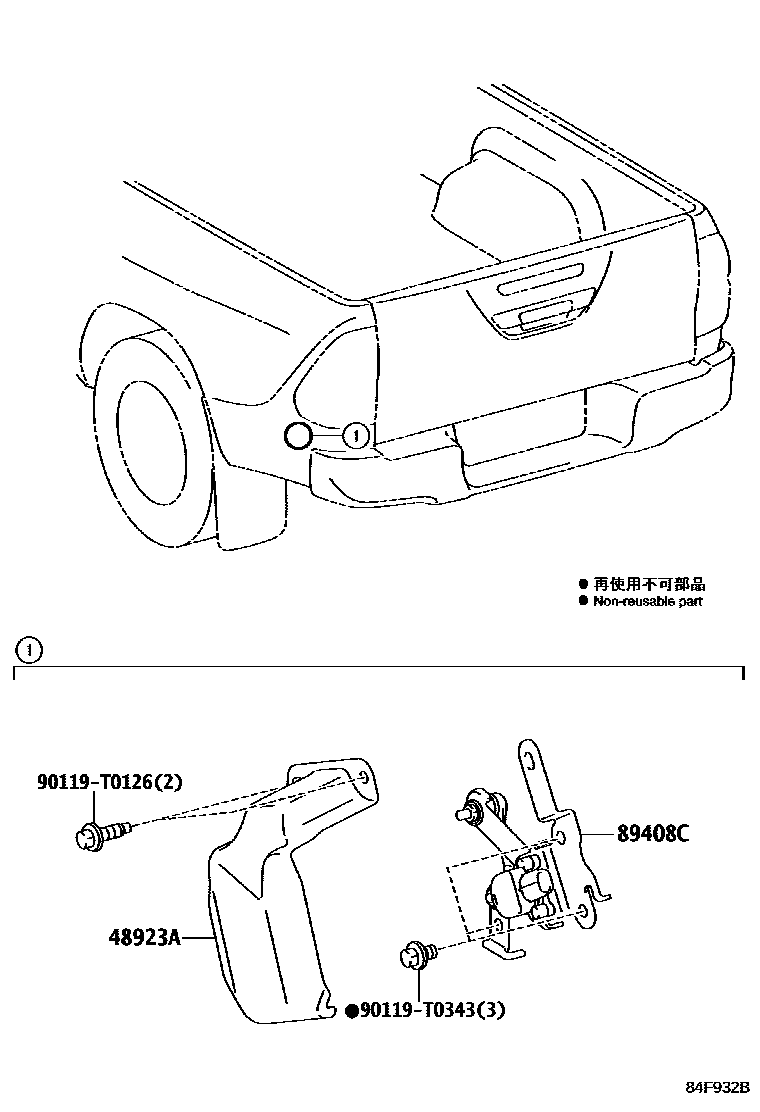 1

● 再使用不可部品
● Non-reusable part

1

90119-T0126(2)

89408C

48923A

●90119-T0343(3)

84F932B