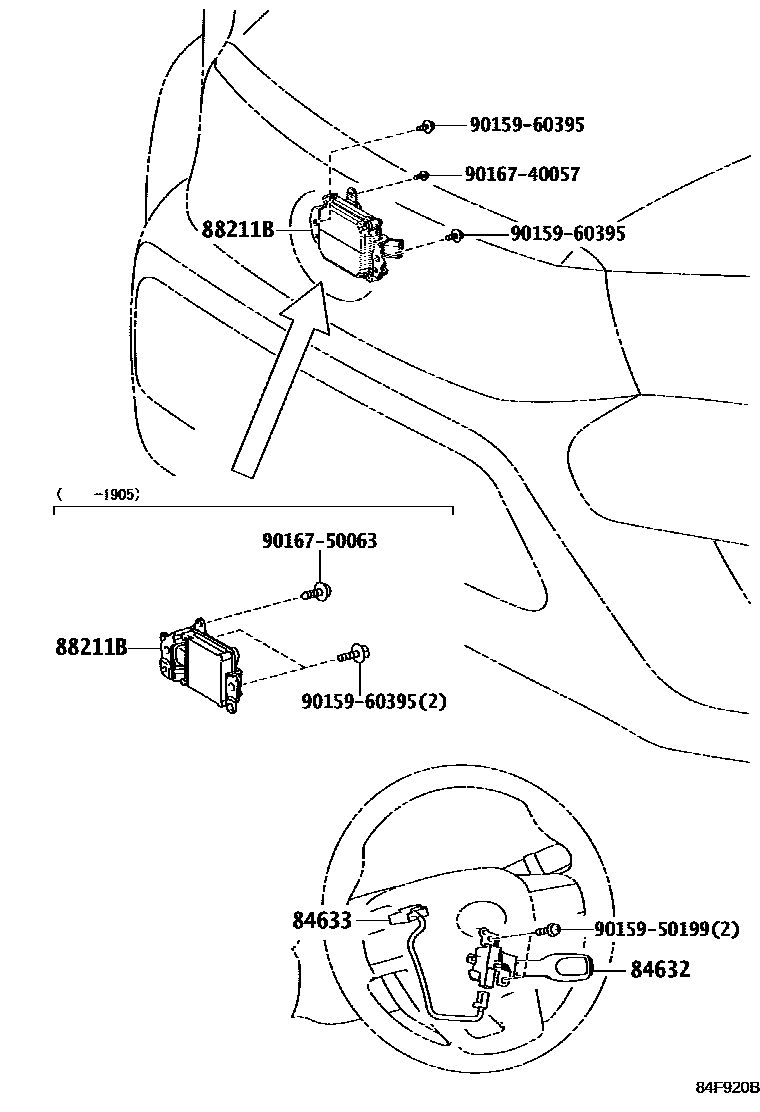 90159-60395
90167-40057
88211B
90159-60395
(   -1905)
90167-50063
88211B
90159-60395(2)
84633
90159-50199(2)
84632
84F920B