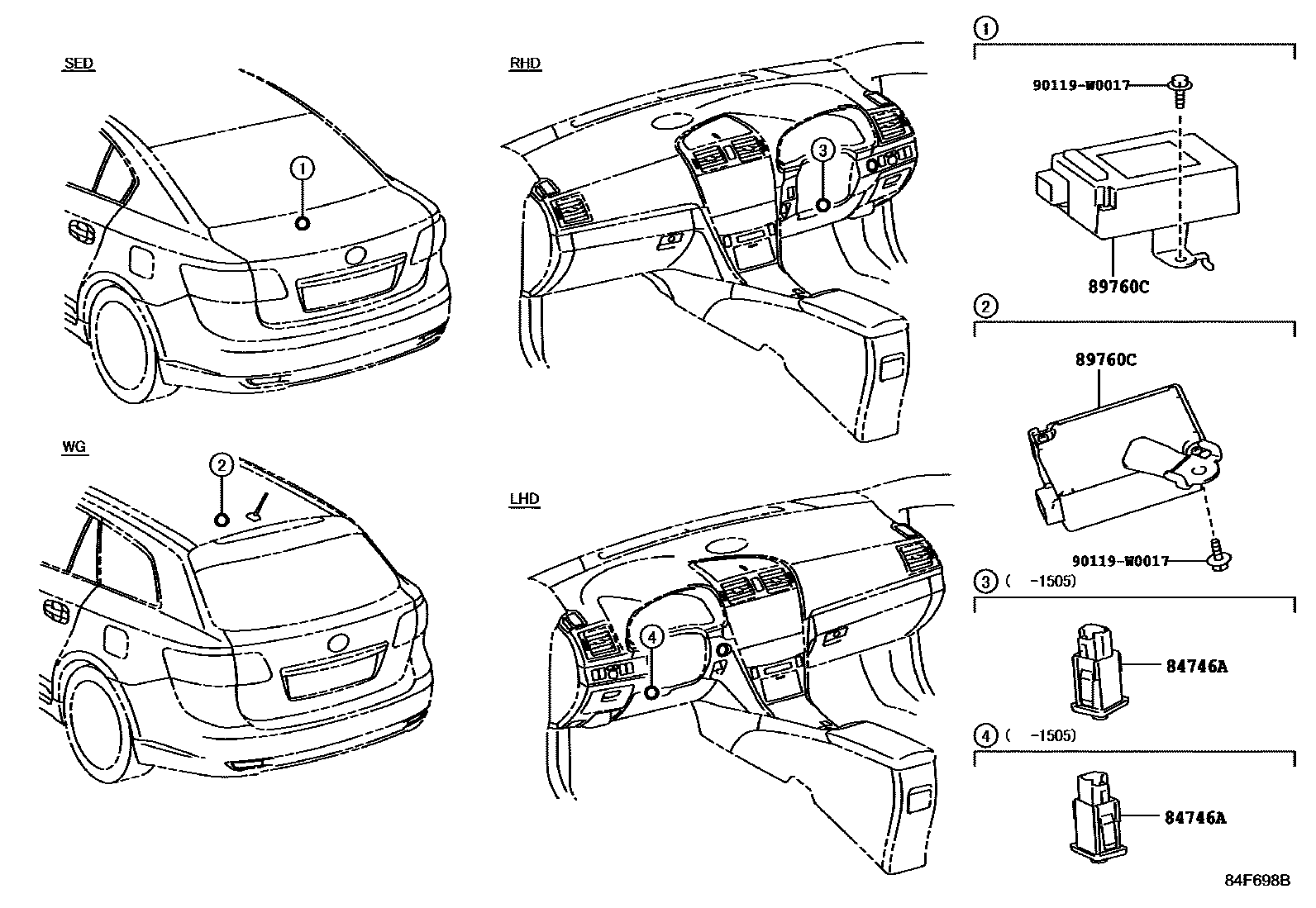 SED

1

WG

2

RHD

3

LHD

4

1

90119-W0017

89760C

2

89760C

90119-W0017

3 (   -1505)

84746A

4 (   -1505)

84746A

84F698B