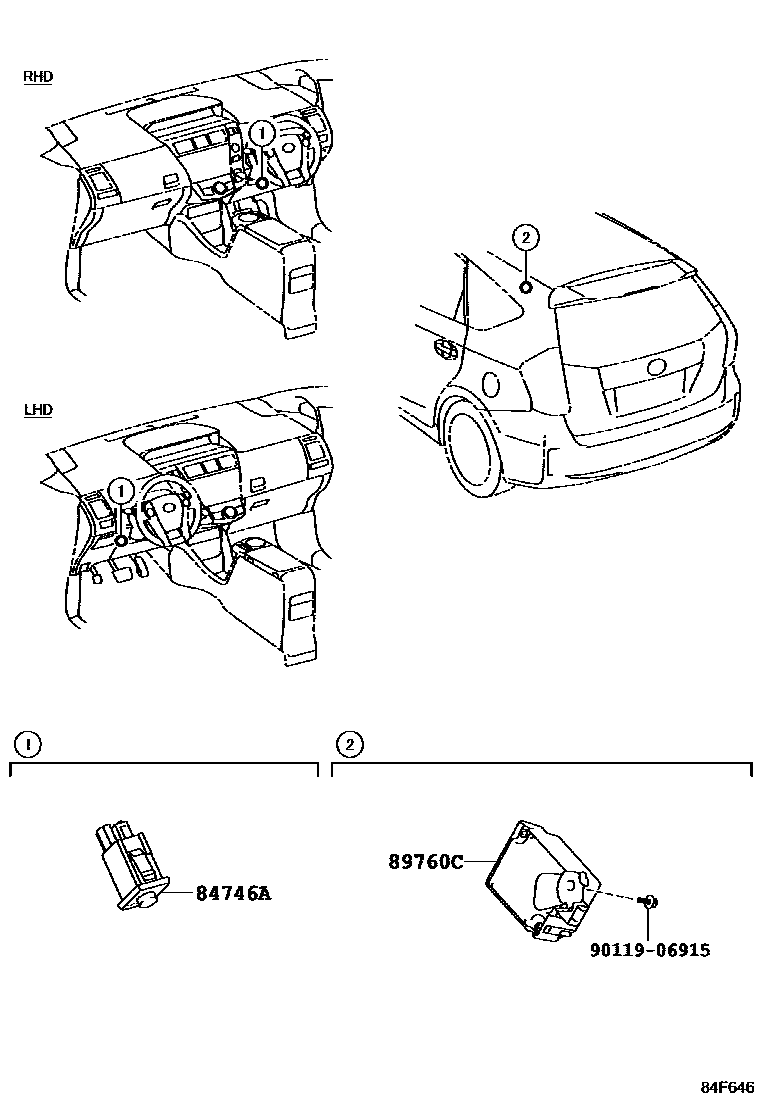 RHD

1

2

LHD

1

1

2

84746A

89760C

90119-06915

84F646