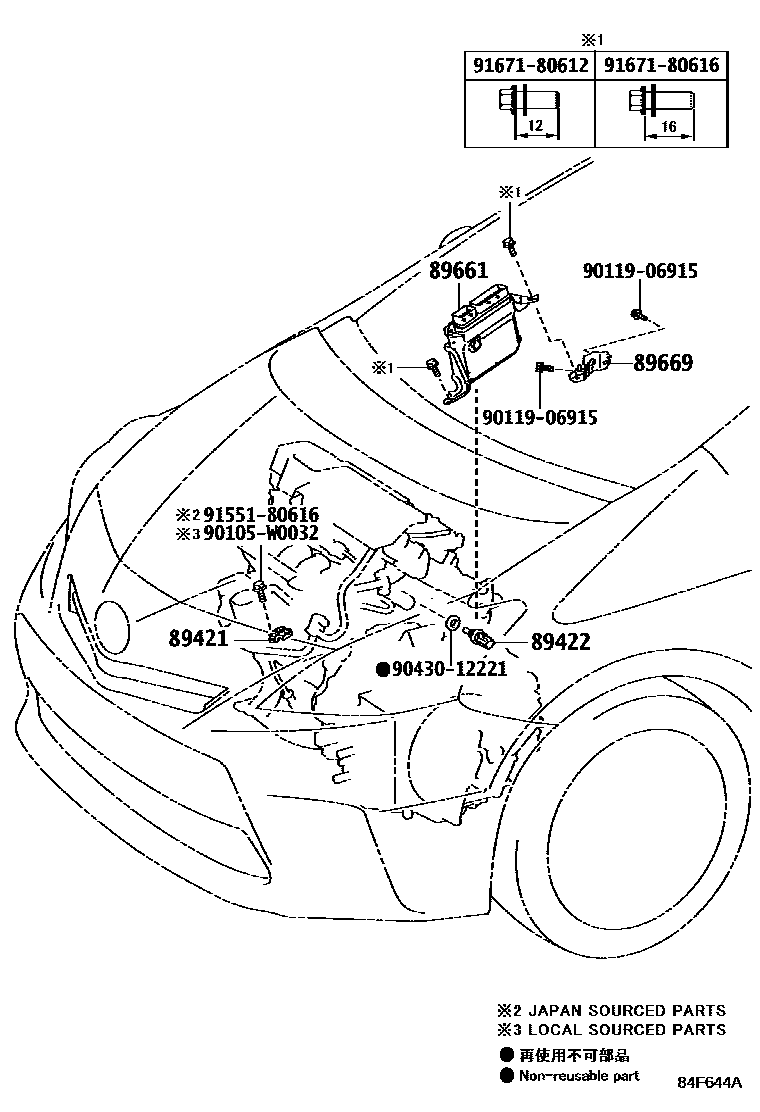 ※1

| 91671-80612 | 91671-80616 |
|---|---|
| 12 | 16 |

※1

89661

90119-06915

※1

89669

90119-06915

※2 91551-80616
※3 90105-W0032

89421

89422

●90430-12221

※2 JAPAN SOURCED PARTS
※3 LOCAL SOURCED PARTS
● 再使用不可部品
● Non-reusable part

84F644A