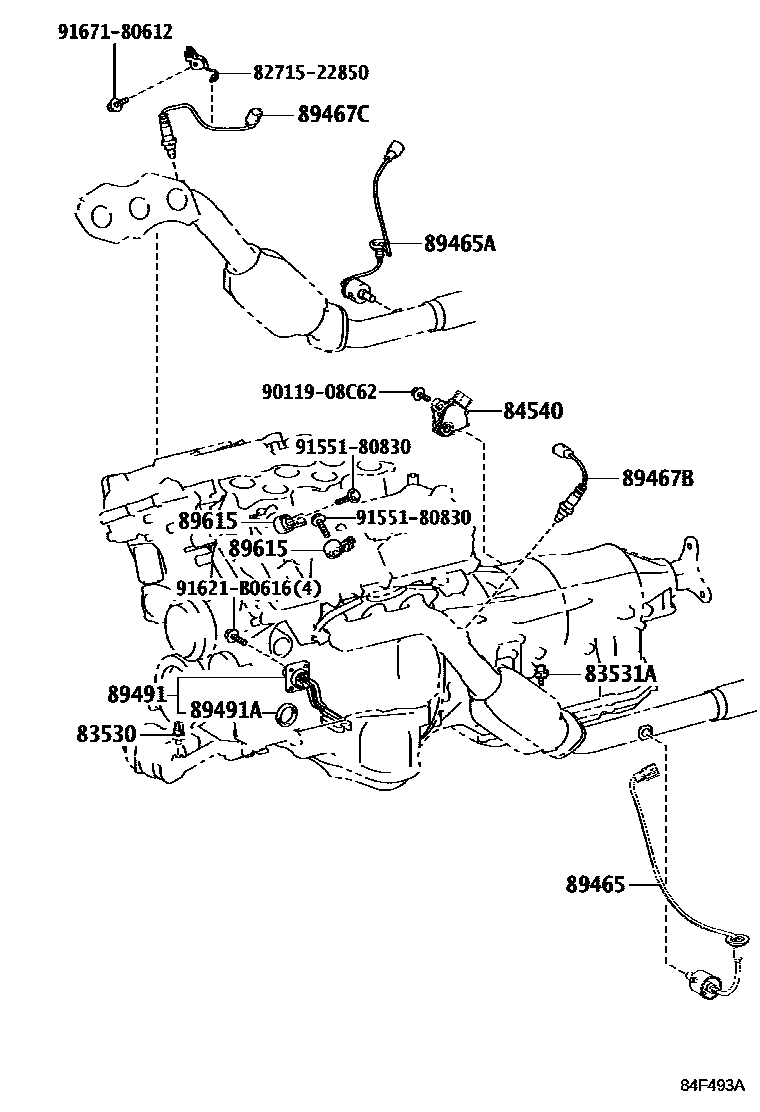 91671-80612
82715-22850
89467C
89465A
90119-08C62
84540
91551-80830
89467B
89615
91551-80830
89615
91621-B0616(4)
83531A
89491
89491A
83530
89465
84F493A