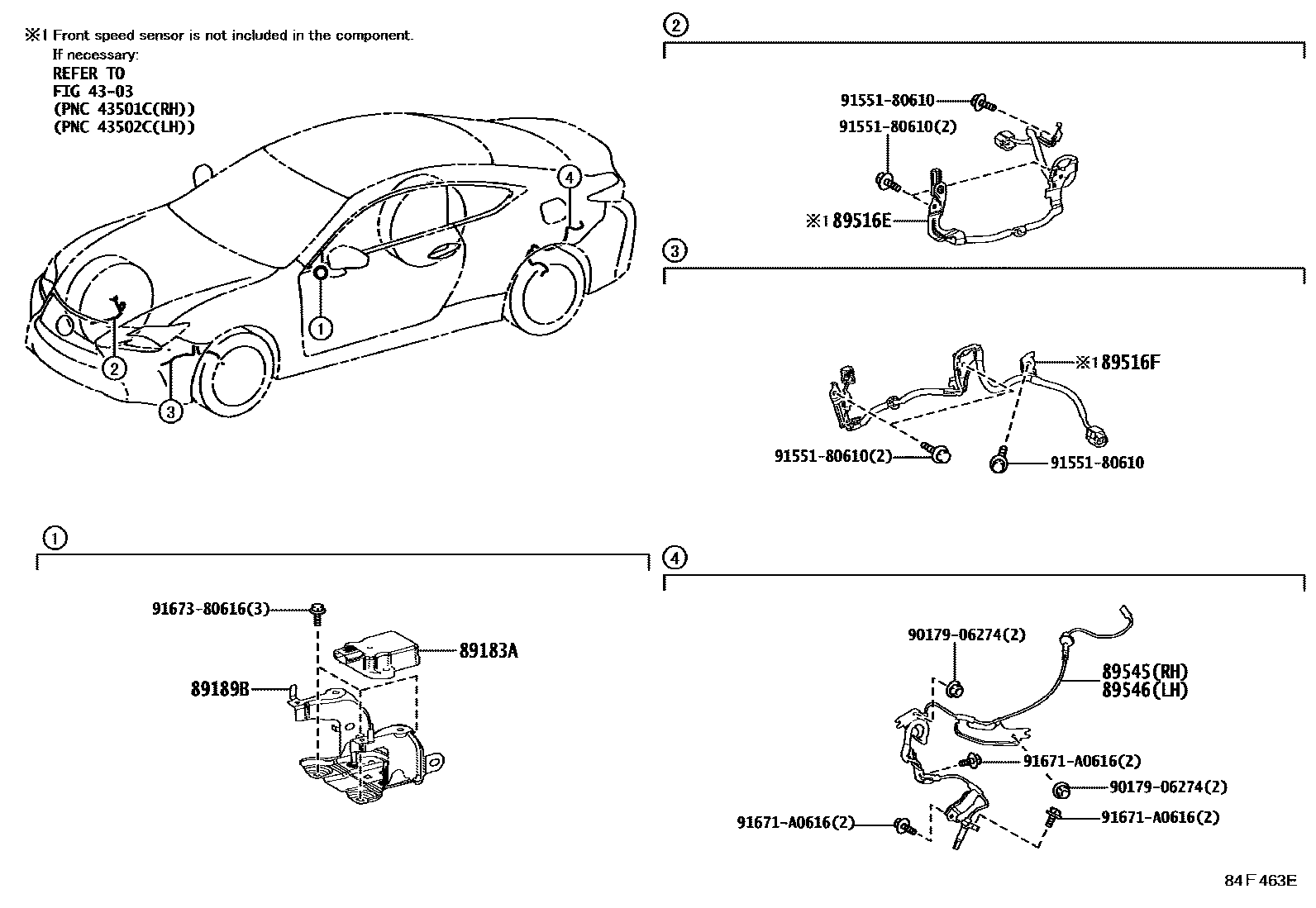 ※1 Front speed sensor is not included in the component.
If necessary:
REFER TO
FIG 43-03
(PNC 43501C(RH))
(PNC 43502C(LH))

4
1
2
3

2
91551-80610
91551-80610(2)
※1 89516E

3
※1 89516F
91551-80610(2)
91551-80610

1
91673-80616(3)
89183A
89189B

4
90179-06274(2)
89545(RH)
89546(LH)
91671-A0616(2)
90179-06274(2)
91671-A0616(2)
91671-A0616(2)

84F463E