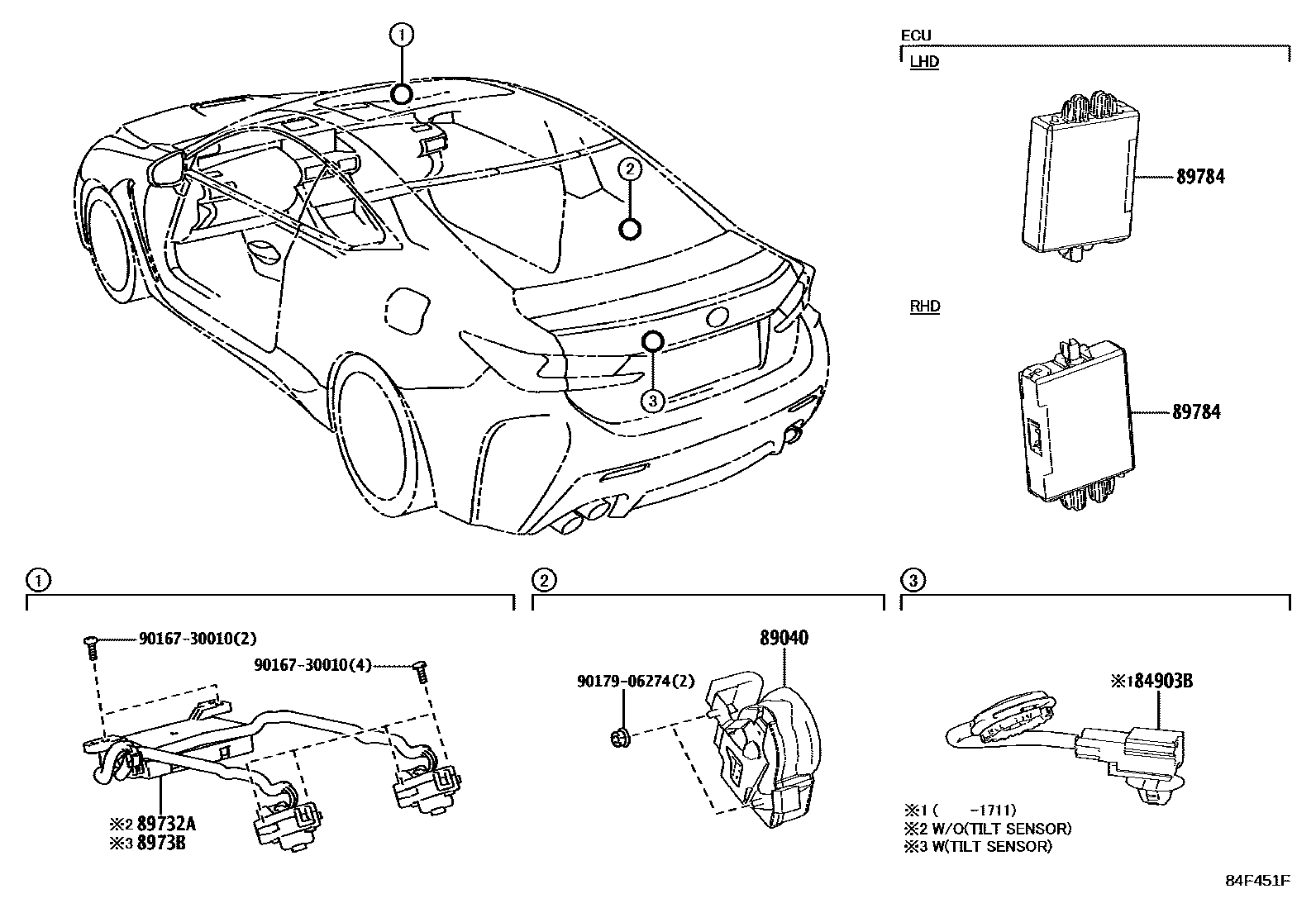 ①
②
③
ECU
LHD
89784
RHD
89784
①
90167-30010(2)
90167-30010(4)
※2 89732A
※3 8973B
②
89040
90179-06274(2)
③
※1 84903B
※1 (     -1711)
※2 W/O(TILT SENSOR)
※3 W(TILT SENSOR)
84F451F