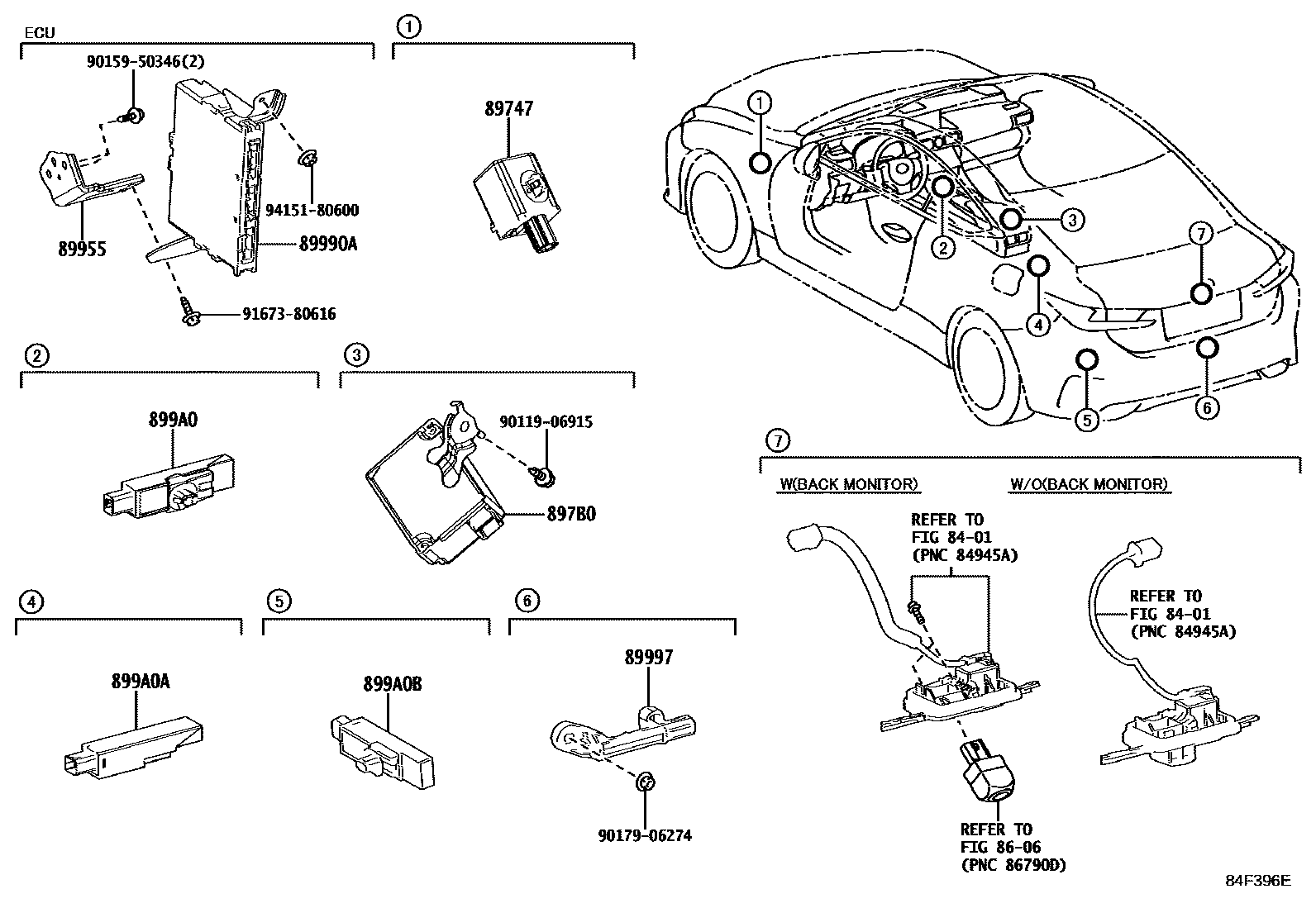 ECU

90159-50346(2)

94151-80600

89955

89990A

91673-80616

①

89747

②

899A0

③

90119-06915

897B0

④

899A0A

⑤

899A0B

⑥

89997

90179-06274

①

②

③

④

⑤

⑥

⑦

⑦

W(BACK MONITOR)

W/O(BACK MONITOR)

REFER TO FIG 84-01 (PNC 84945A)

REFER TO FIG 84-01 (PNC 84945A)

REFER TO FIG 86-06 (PNC 86790D)

84F396E