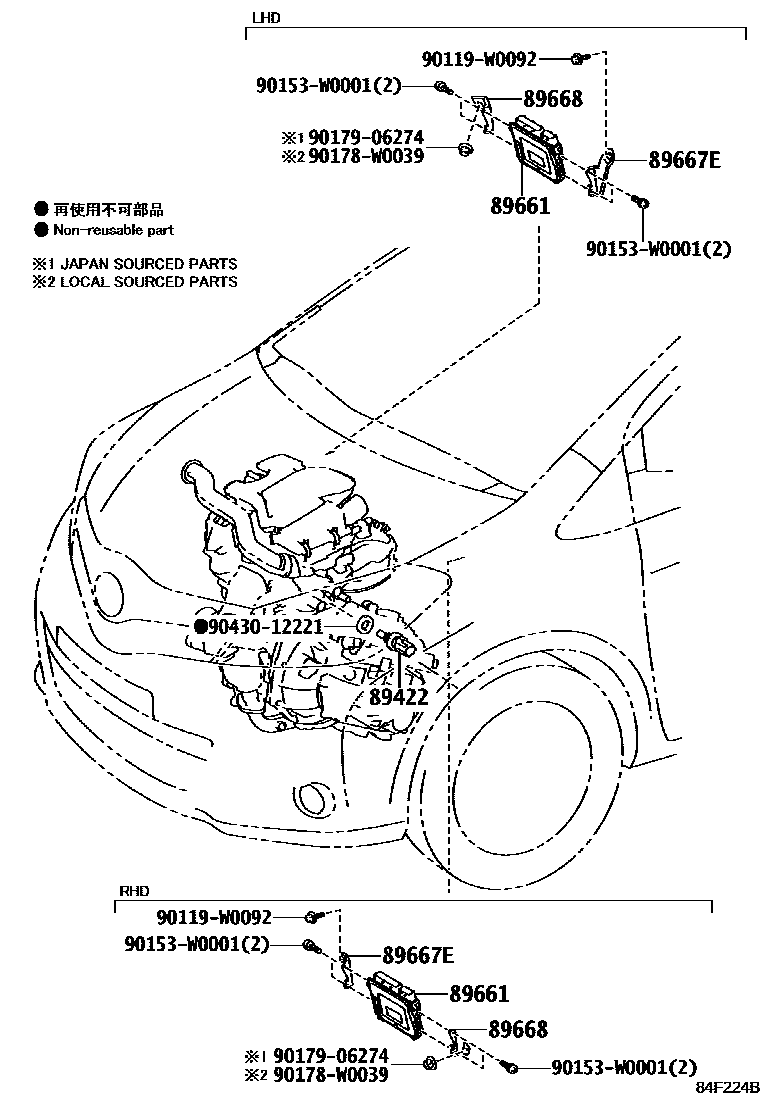 LHD

90119-W0092

90153-W0001(2)

89668

※1 90179-06274
※2 90178-W0039

89667E

89661

90153-W0001(2)

● 再使用不可部品
● Non-reusable part

※1 JAPAN SOURCED PARTS
※2 LOCAL SOURCED PARTS

●90430-12221

89422

RHD

90119-W0092

90153-W0001(2)

89667E

89661

89668

※1 90179-06274
※2 90178-W0039

90153-W0001(2)

84F224B