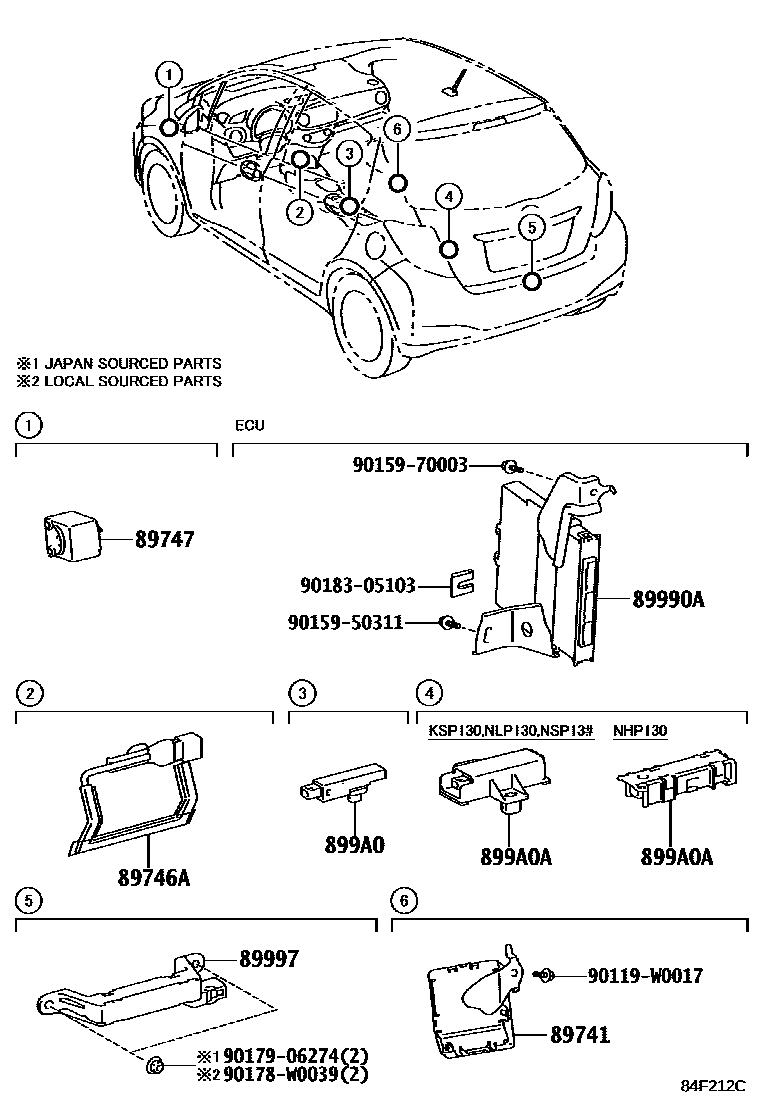 1
6
3
2
4
5

※1 JAPAN SOURCED PARTS
※2 LOCAL SOURCED PARTS

1

ECU

90159-70003
89747
90183-05103
89990A
90159-50311

2

3

4

KSP130,NLP130,NSP13#
NHP130

89746A
899A0
899A0A
899A0A

5

6

89997
90119-W0017
89741
※1 90179-06274(2)
※2 90178-W0039(2)

84F212C