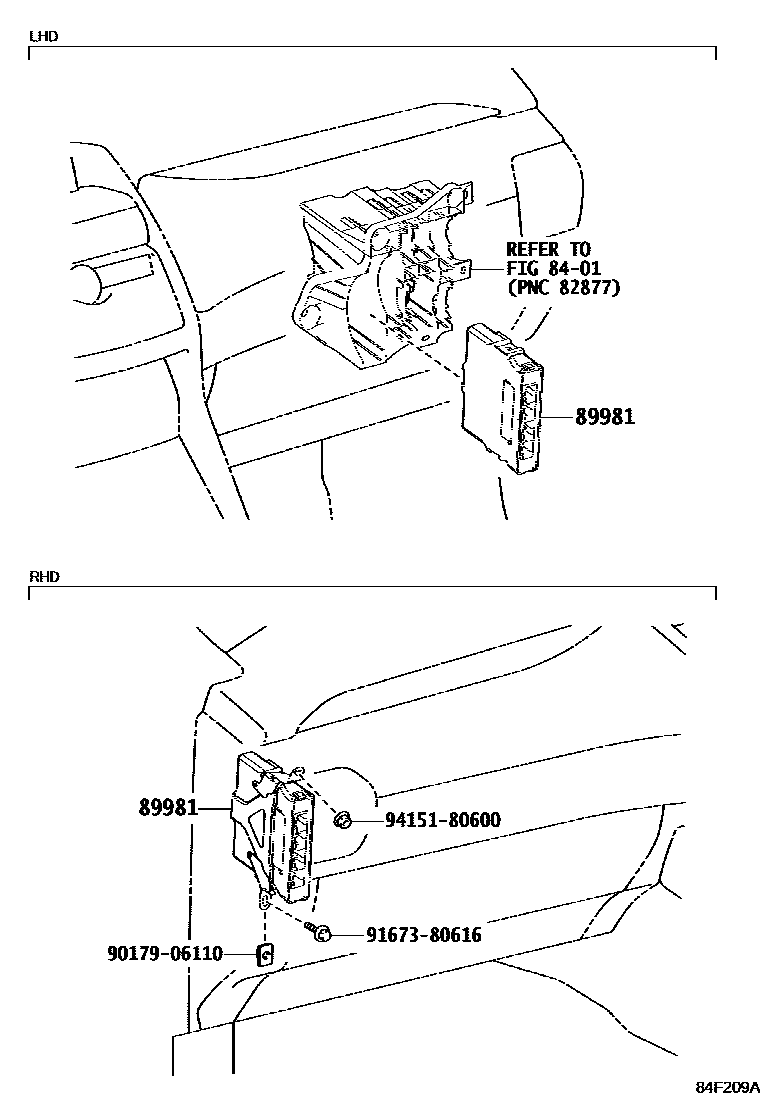 LHD

REFER TO
FIG 84-01
(PNC 82877)

89981

RHD

89981

94151-80600

91673-80616

90179-06110

84F209A