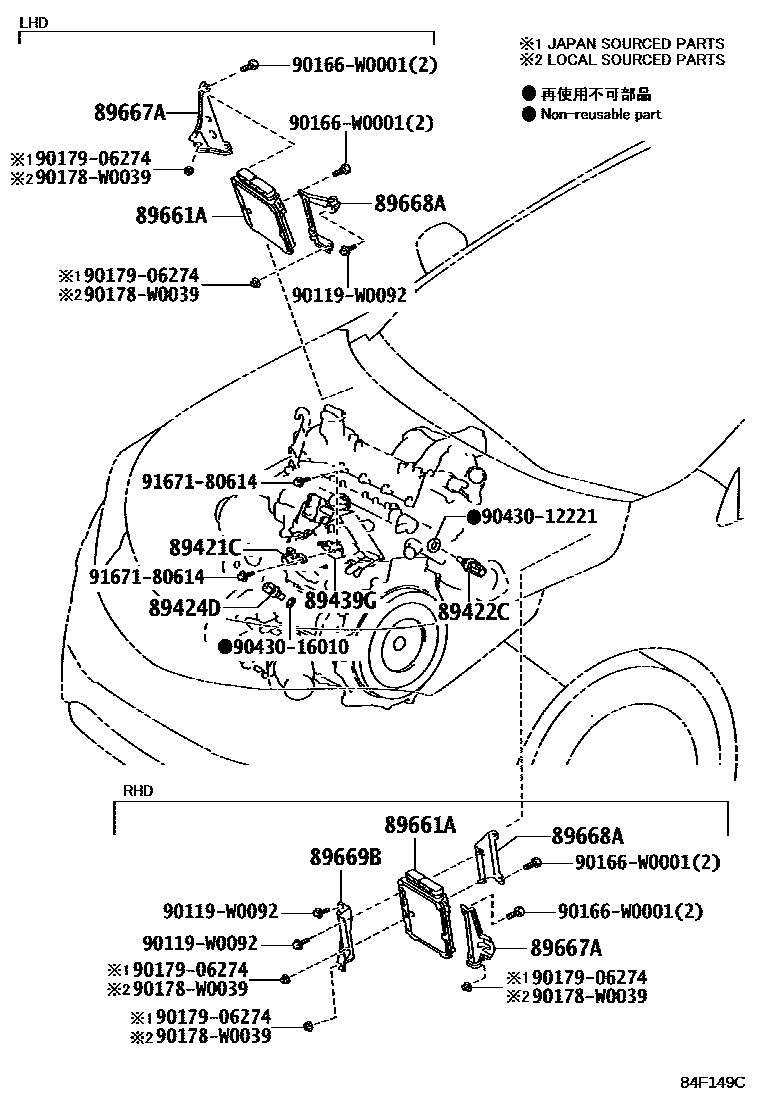 LHD

※1 JAPAN SOURCED PARTS
※2 LOCAL SOURCED PARTS

● 再使用不可部品
● Non-reusable part

90166-W0001(2)
89667A
90166-W0001(2)
※1 90179-06274
※2 90178-W0039
89661A
89668A
※1 90179-06274
※2 90178-W0039
90119-W0092

91671-80614
●90430-12221
89421C
91671-80614
89424D
89439G
89422C
●90430-16010

RHD

89661A
89668A
89669B
90166-W0001(2)
90119-W0092
90166-W0001(2)
90119-W0092
89667A
※1 90179-06274
※2 90178-W0039
※1 90179-06274
※2 90178-W0039
※1 90179-06274
※2 90178-W0039

84F149C