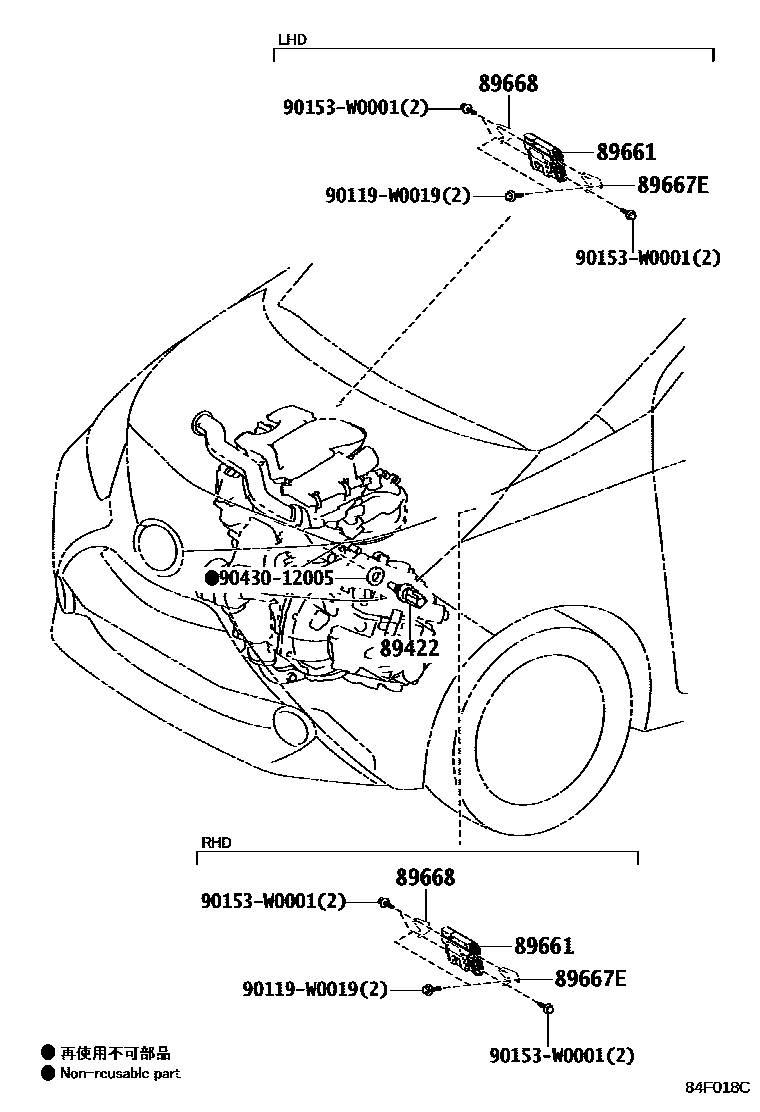 LHD

89668

90153-W0001(2)

89661

90119-W0019(2)

89667E

90153-W0001(2)

●90430-12005

89422

RHD

89668

90153-W0001(2)

89661

90119-W0019(2)

89667E

90153-W0001(2)

● 再使用不可部品
● Non-reusable part

84F018C