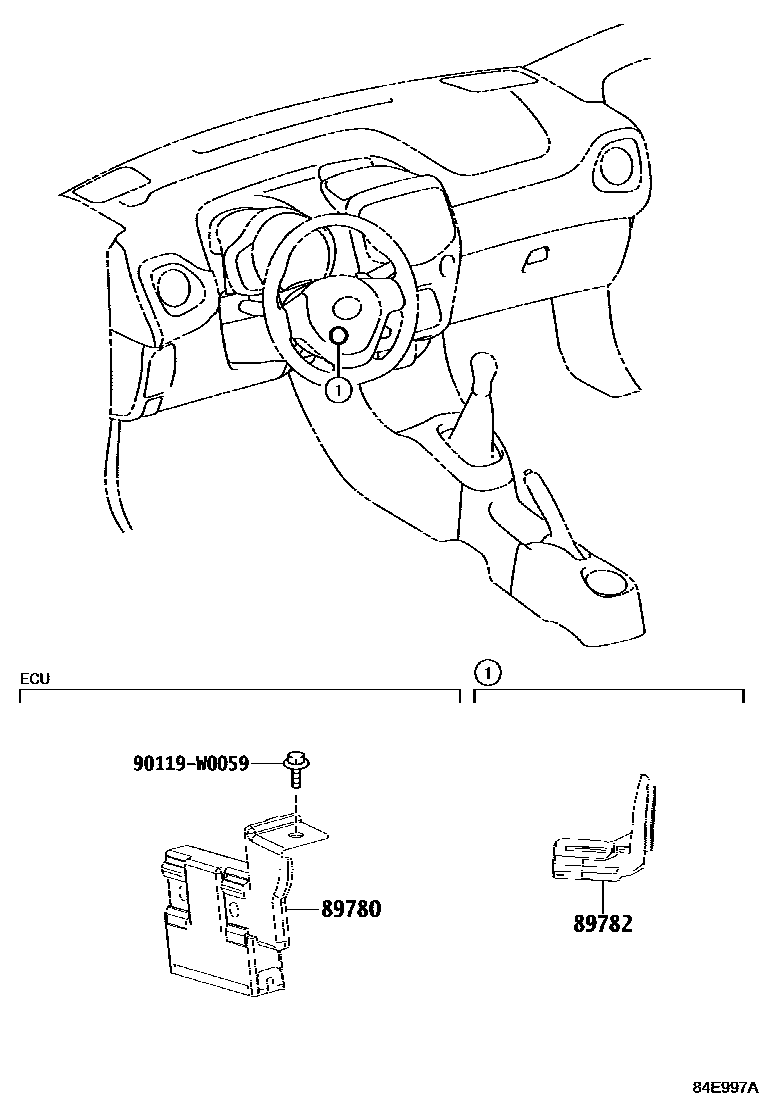 1

ECU

1

90119-W0059

89780

89782

84E997A