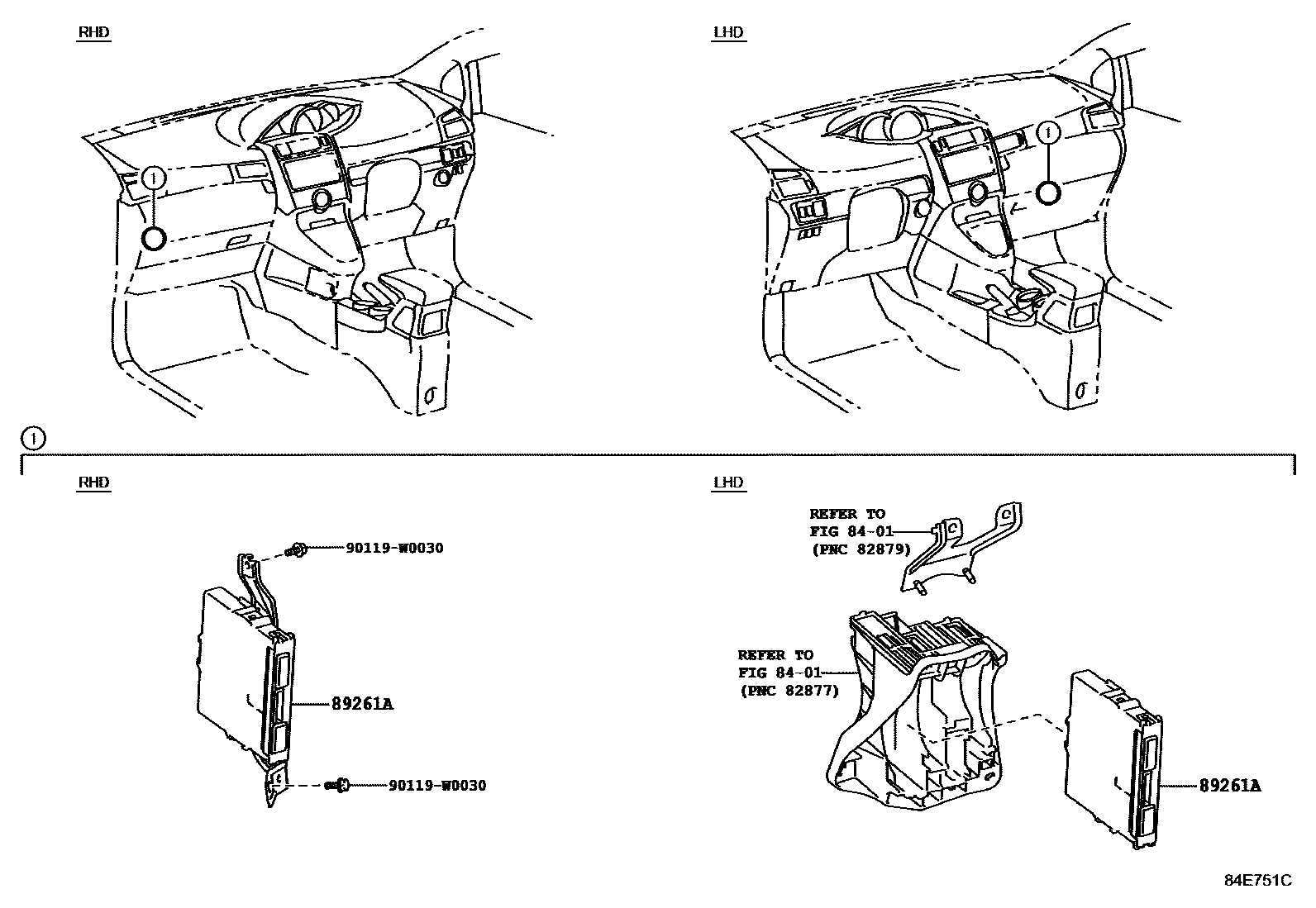 RHD

1

LHD

1

1

RHD

90119-W0030

89261A

90119-W0030

LHD

REFER TO
FIG 84-01
(PNC 82879)

REFER TO
FIG 84-01
(PNC 82877)

89261A

84E751C