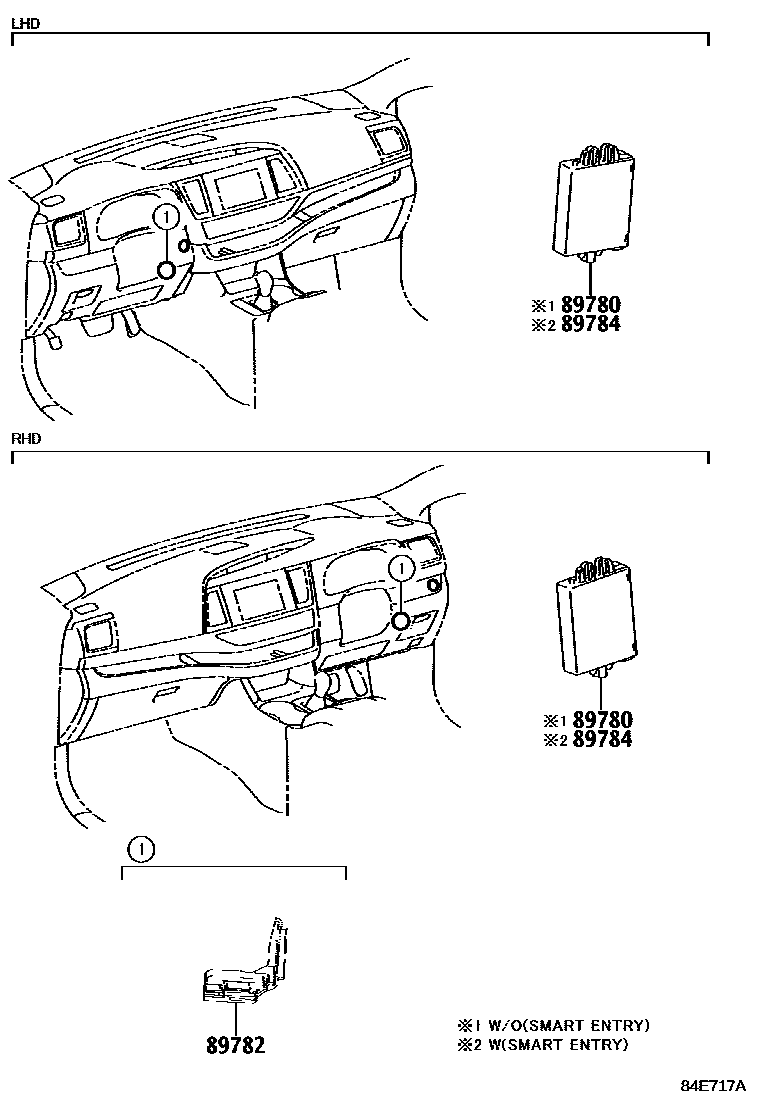 LHD

1

※1 89780
※2 89784

RHD

1

※1 89780
※2 89784

1

89782

※1 W/O(SMART ENTRY)
※2 W(SMART ENTRY)

84E717A