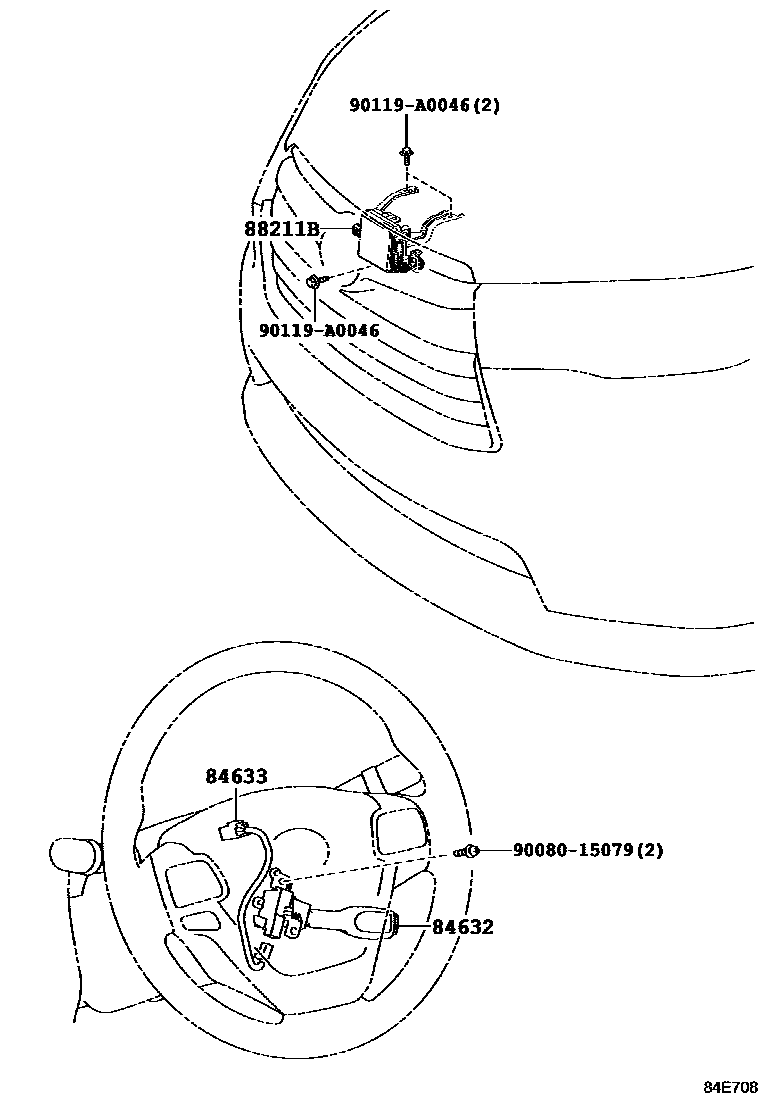 90119-A0046(2)

88211B

90119-A0046

84633

90080-15079(2)

84632

84E708