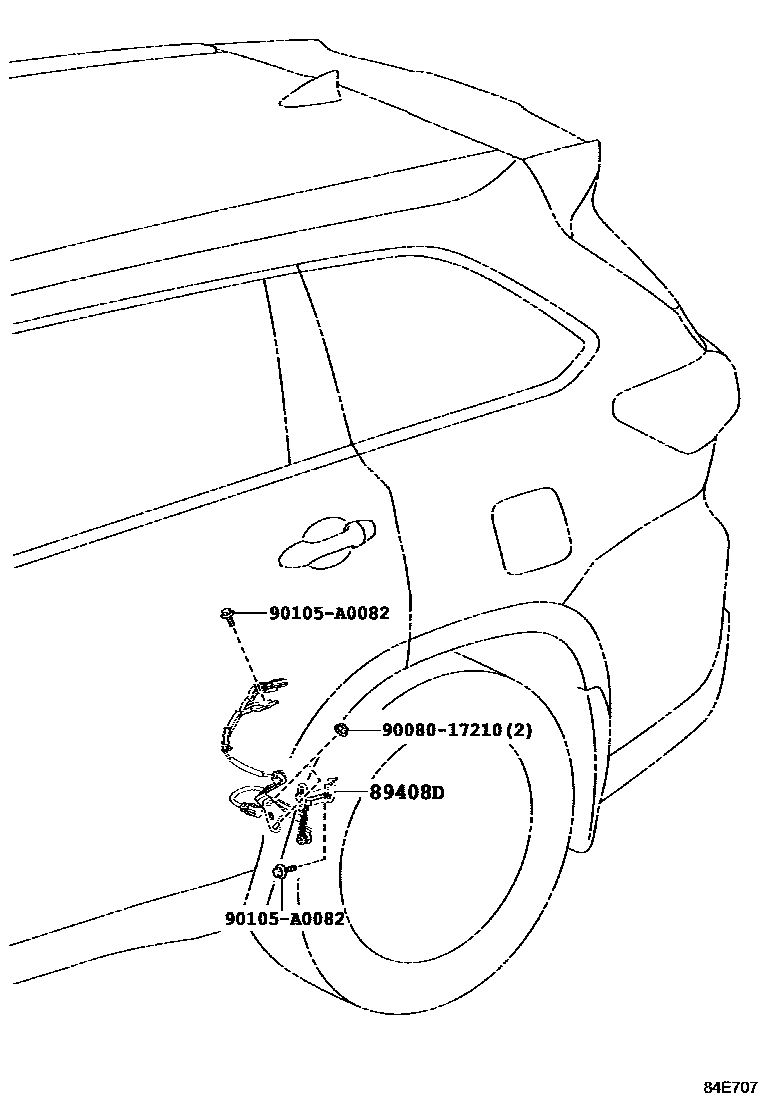 90105-A0082

90080-17210(2)

89408D

90105-A0082

84E707