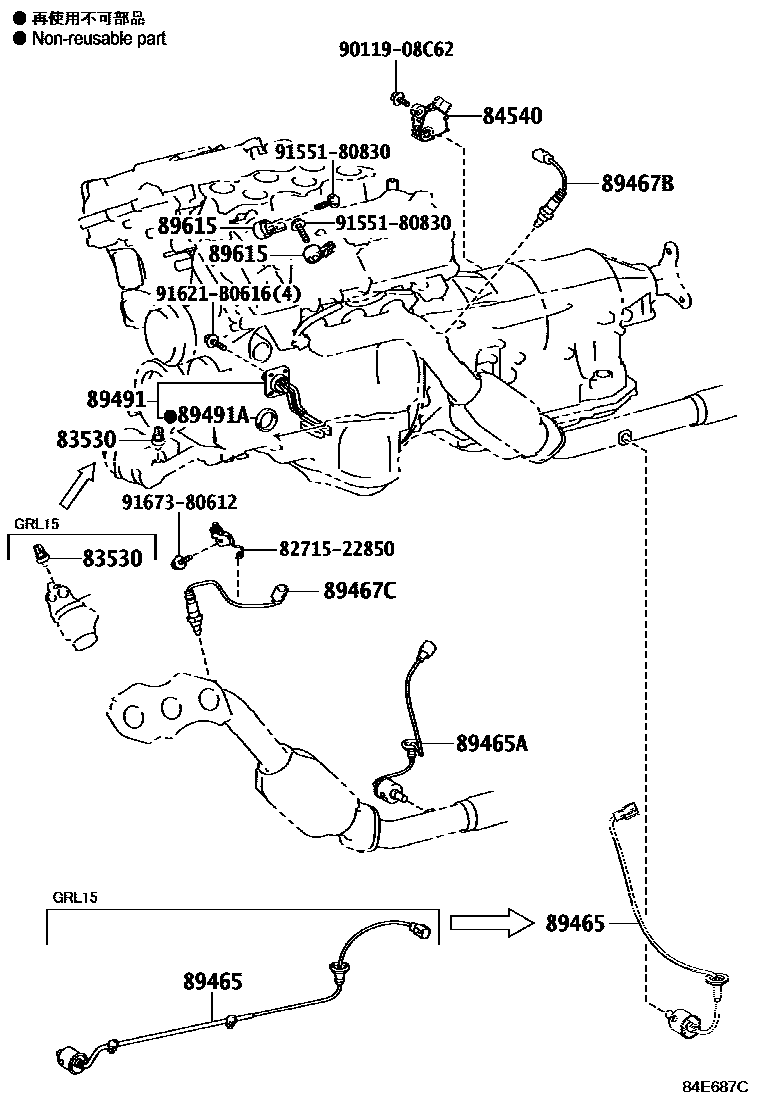 ● 再使用不可部品
● Non-reusable part

90119-08C62
84540
91551-80830
89467B
89615
91551-80830
89615
91621-B0616(4)
89491
●89491A
83530
91673-80612
GRL15
83530
82715-22850
89467C
89465A
GRL15
89465
89465
84E687C