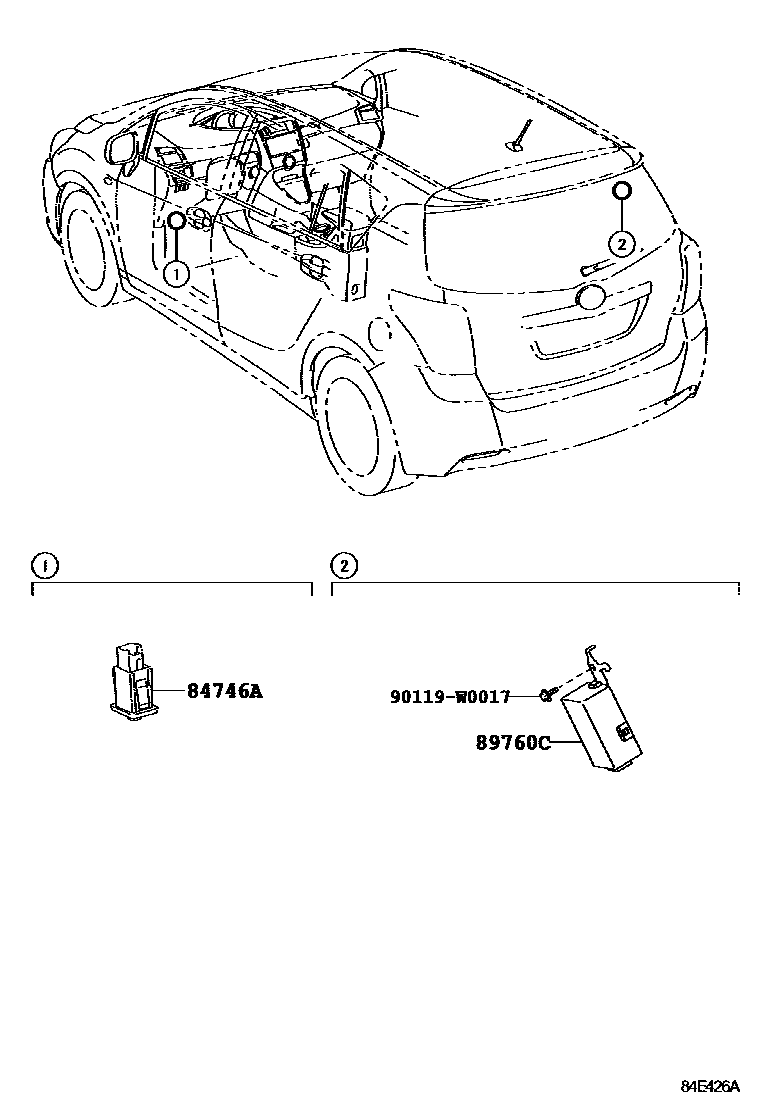 1
2
1
2
84746A
90119-W0017
89760C
84E426A