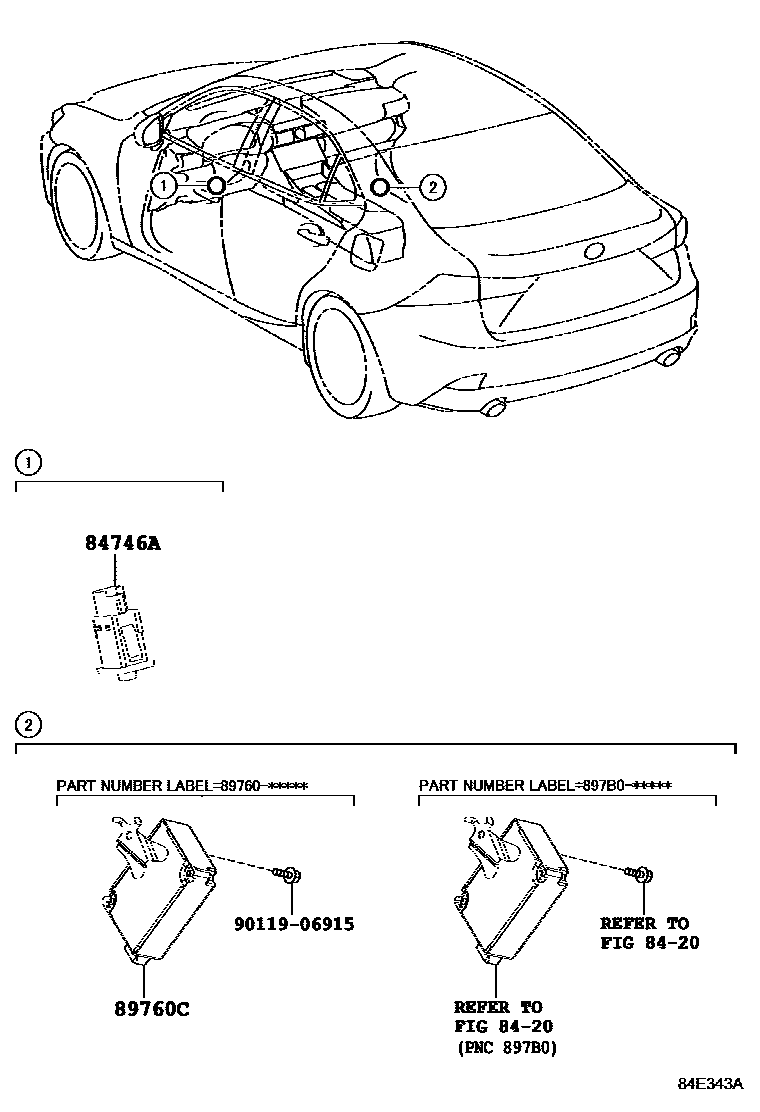 1
2

1

84746A

2

PART NUMBER LABEL=89760-*****

90119-06915

89760C

PART NUMBER LABEL=897B0-*****

REFER TO
FIG 84-20

REFER TO
FIG 84-20
(PNC 897B0)

84E343A